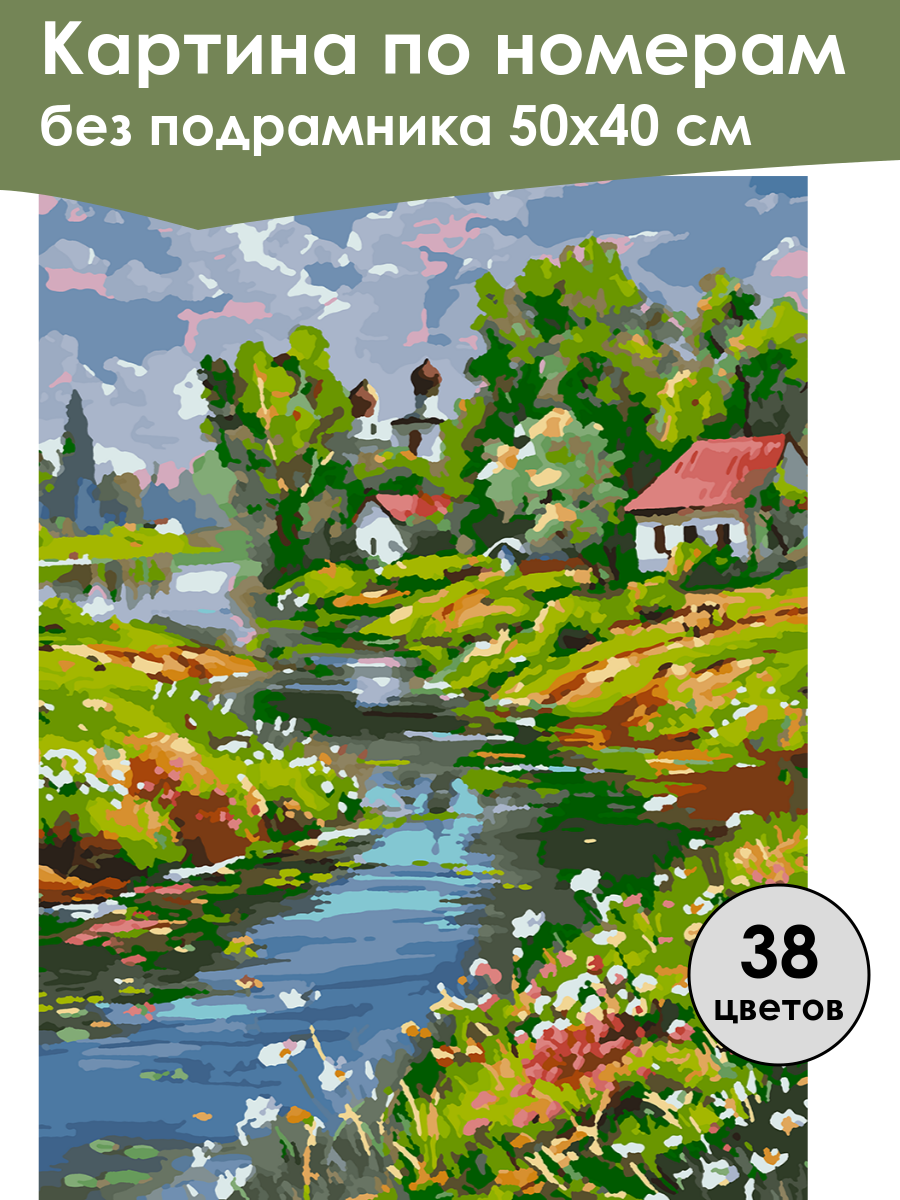 Картина по номерам
без подрамника 50х40 см

38
цветов