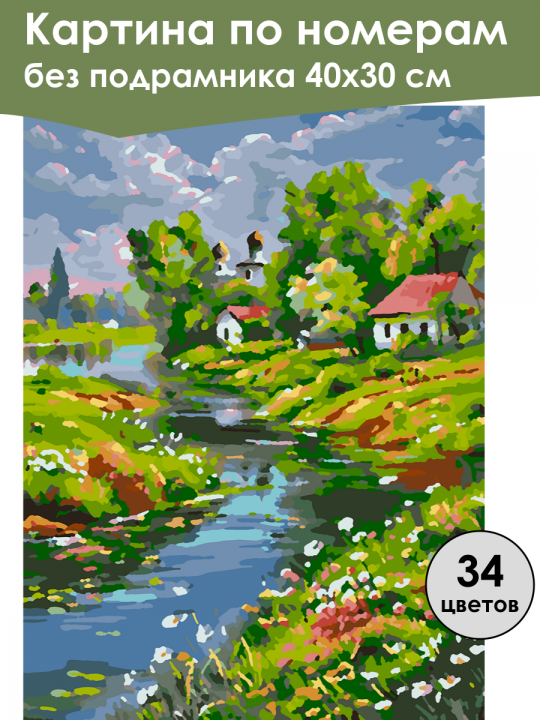 Картина по номерам
без подрамника 40х30 см

34
цветов