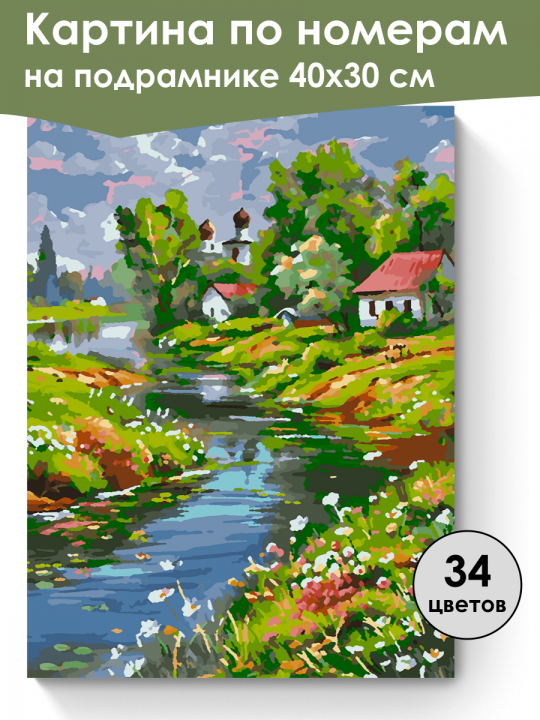 Картина по номерам
на подрамнике 40х30 см

34
цветов