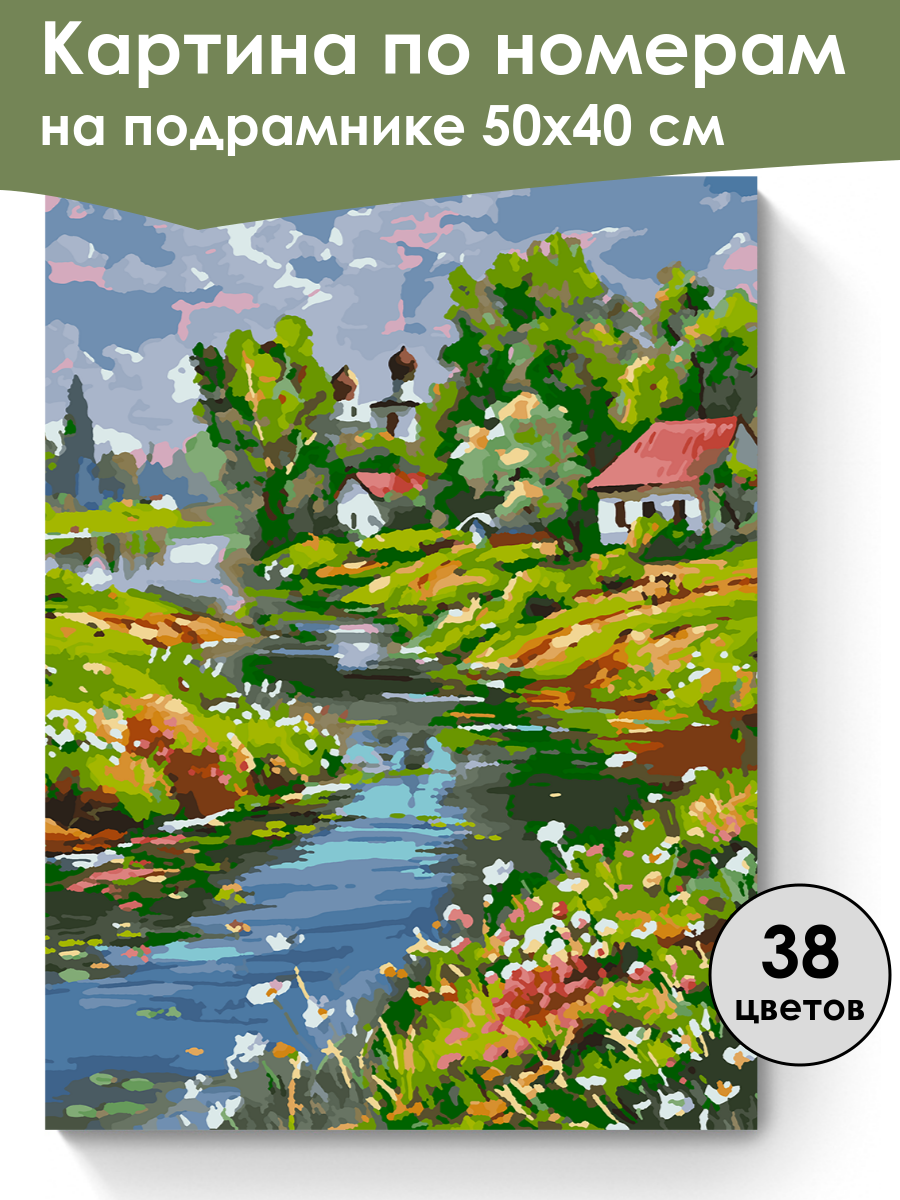 Картина по номерам
на подрамнике 50х40 см

38
цветов