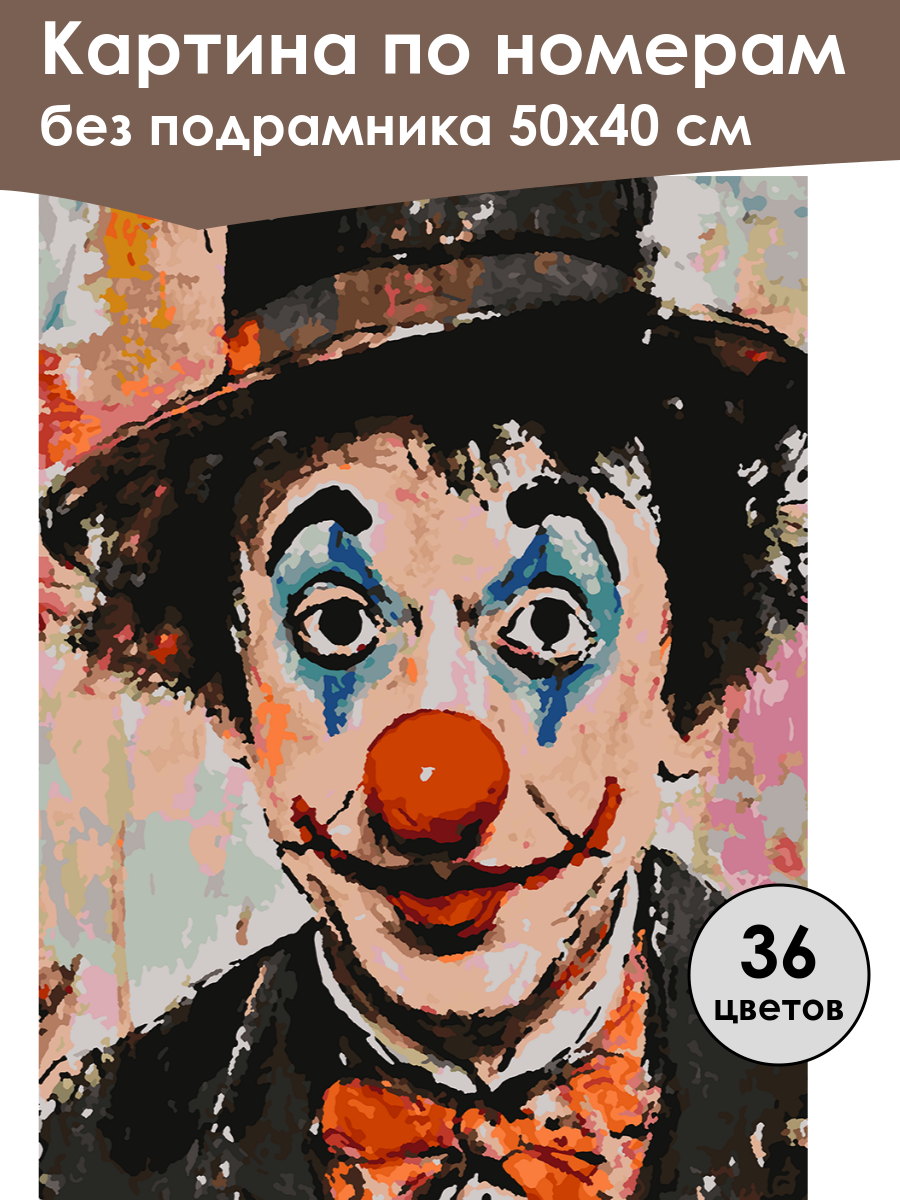 Картина по номерам
без подрамника 50х40 см

36
цветов