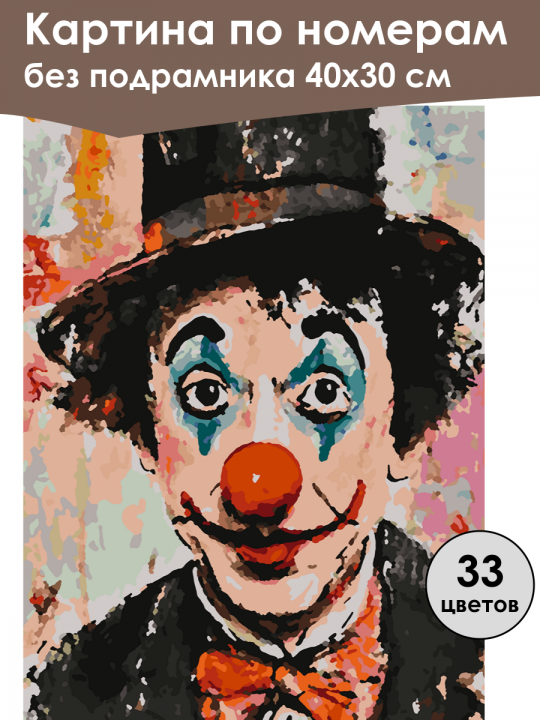 Картина по номерам
без подрамника 40х30 см

33
цветов