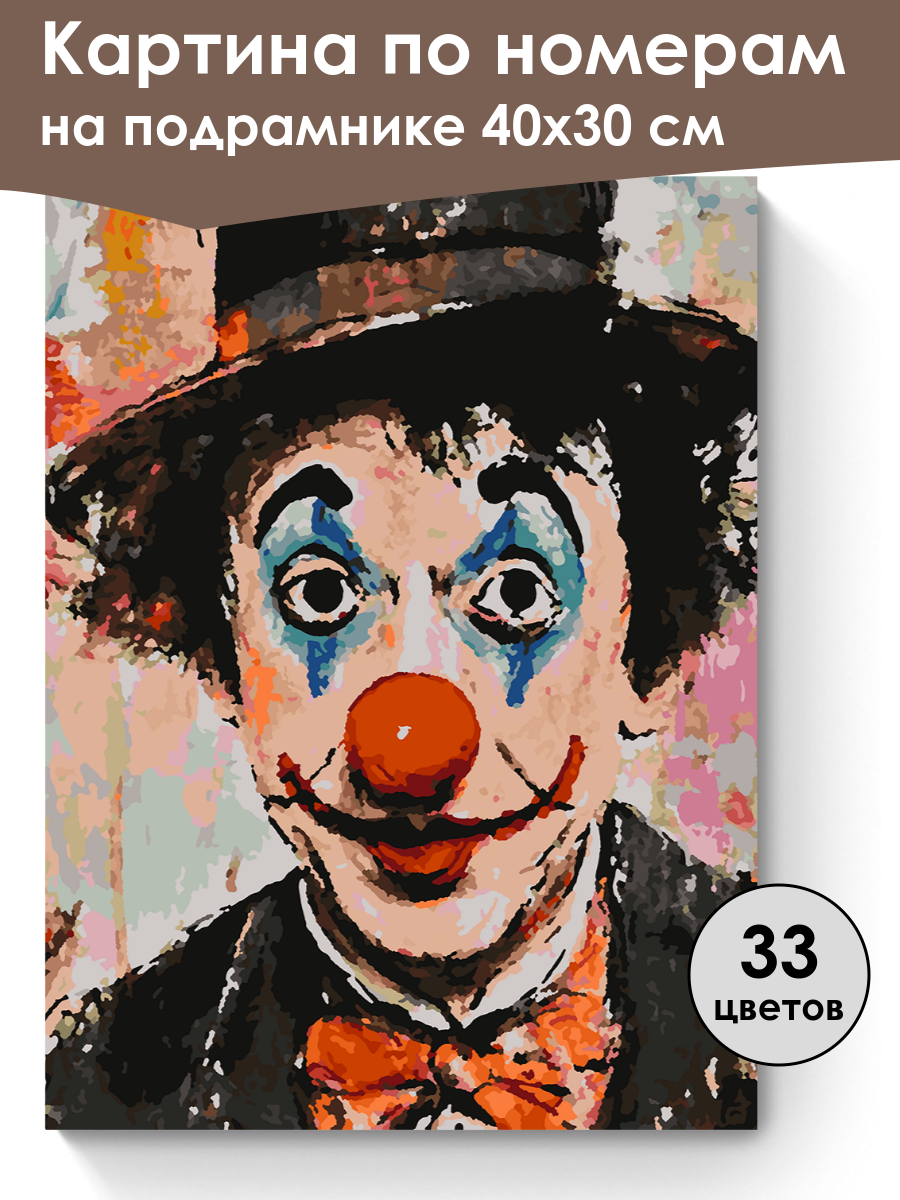 Картина по номерам
на подрамнике 40х30 см

33
цветов