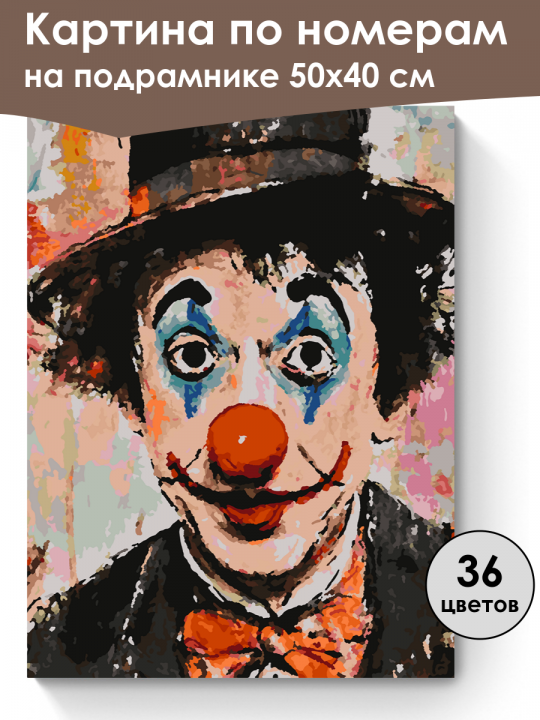 Картина по номерам на подрамнике 50х40 см

36 цветов