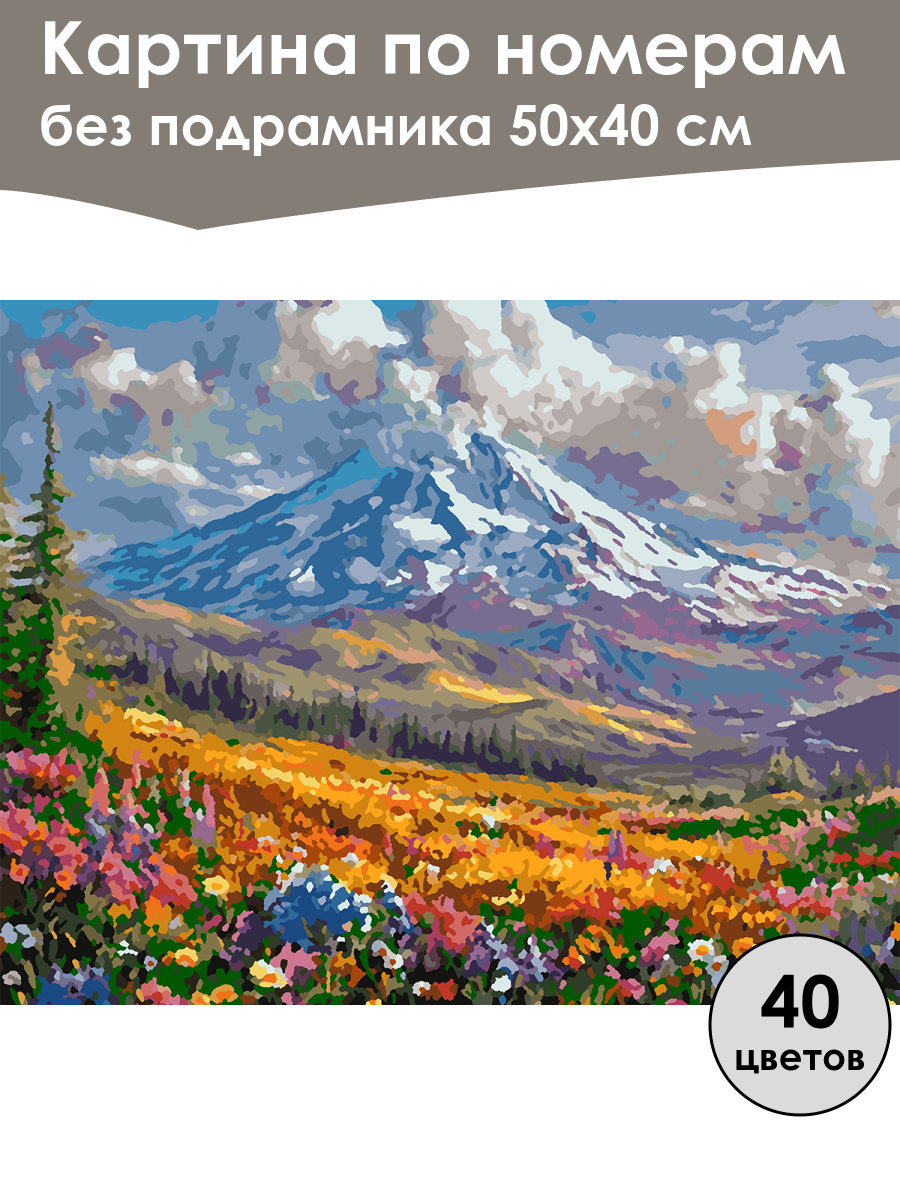 Картина по номерам
без подрамника 50х40 см

40
цветов