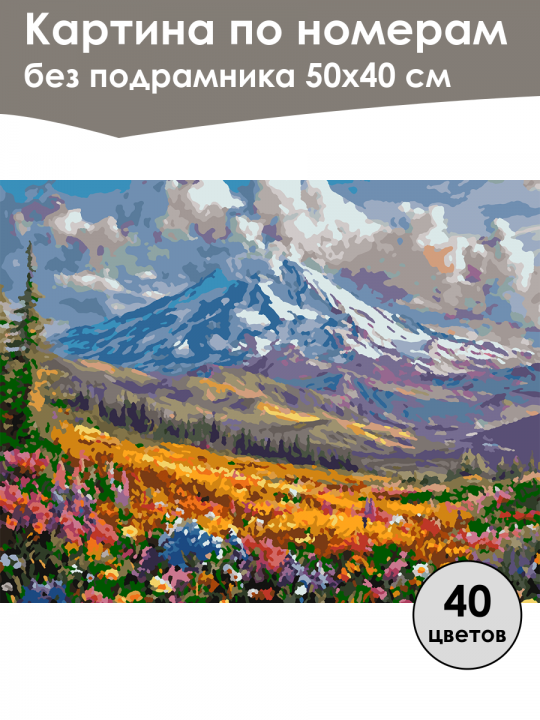 Картина по номерам
без подрамника 50х40 см

40
цветов