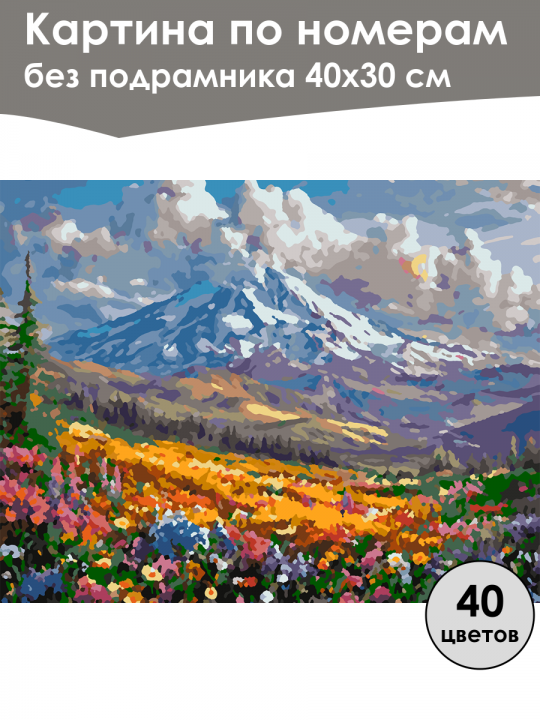 Картина по номерам
без подрамника 40х30 см

40
цветов