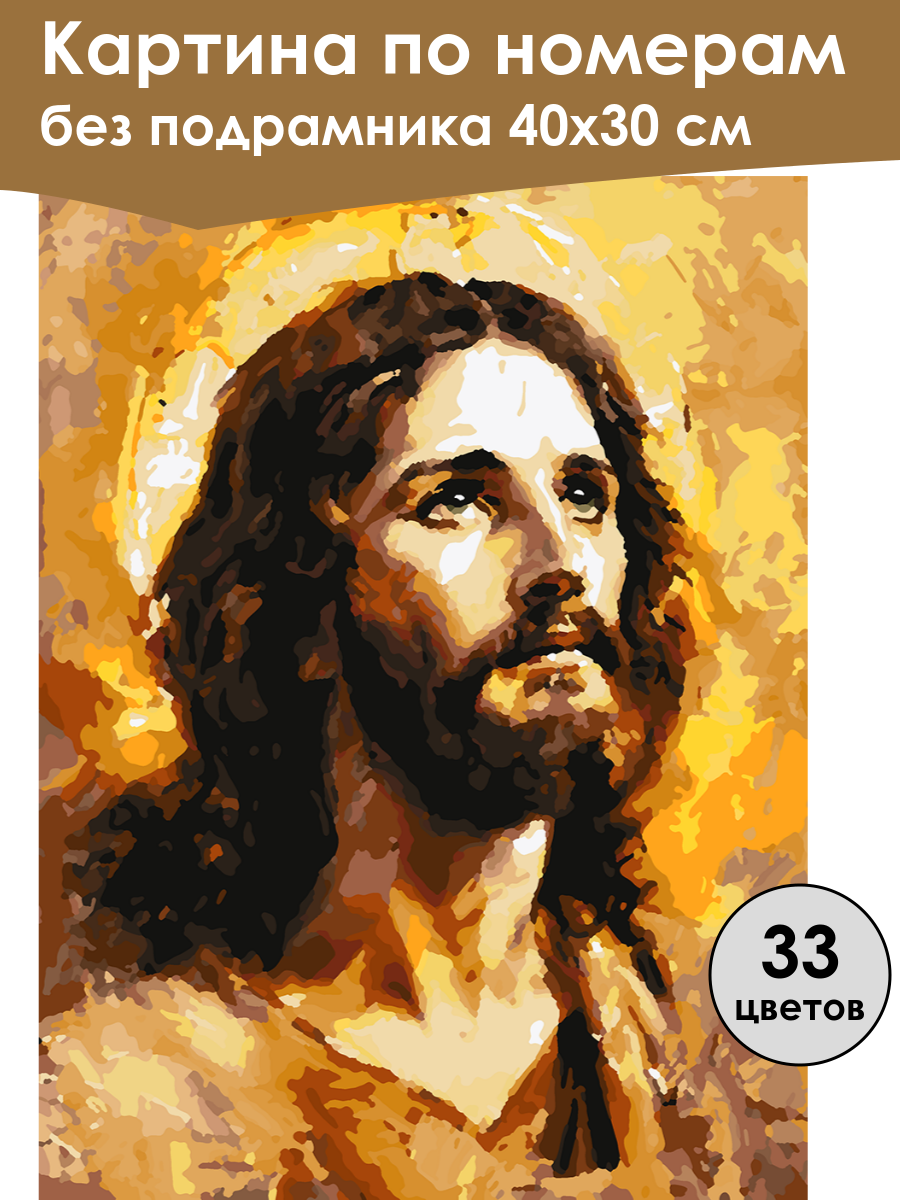 Картина по номерам
без подрамника 40х30 см

33
цветов