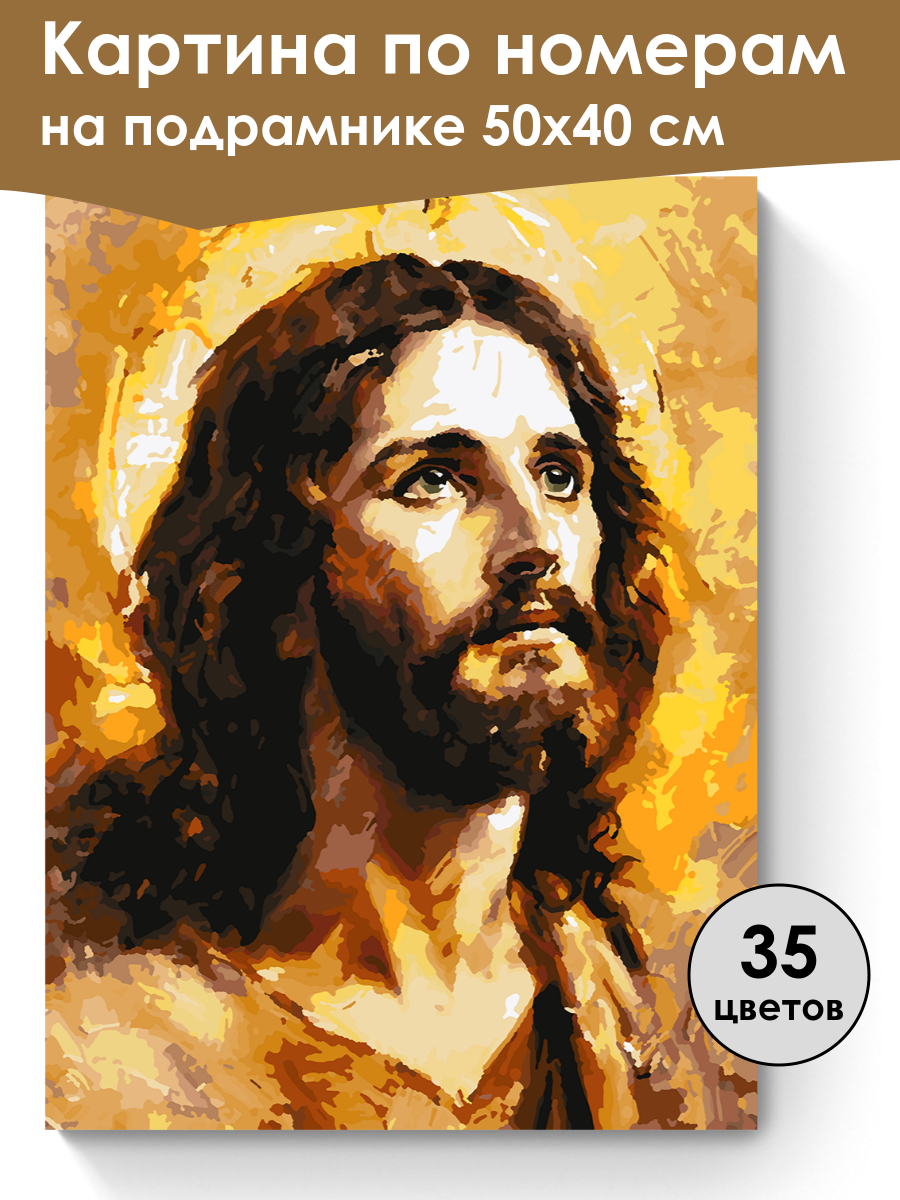 Картина по номерам на подрамнике 50х40 см

35 цветов