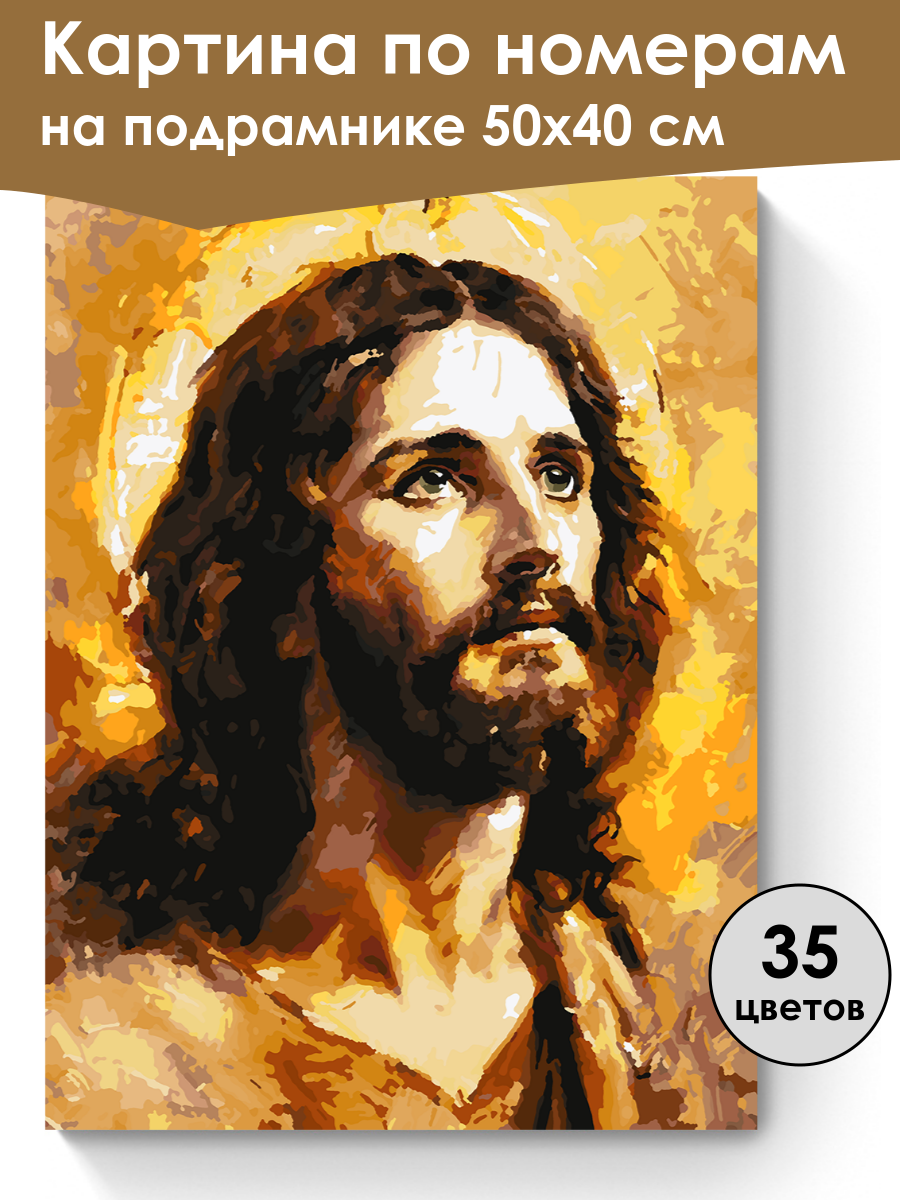 Картина по номерам
на подрамнике 50х40 см

35
цветов