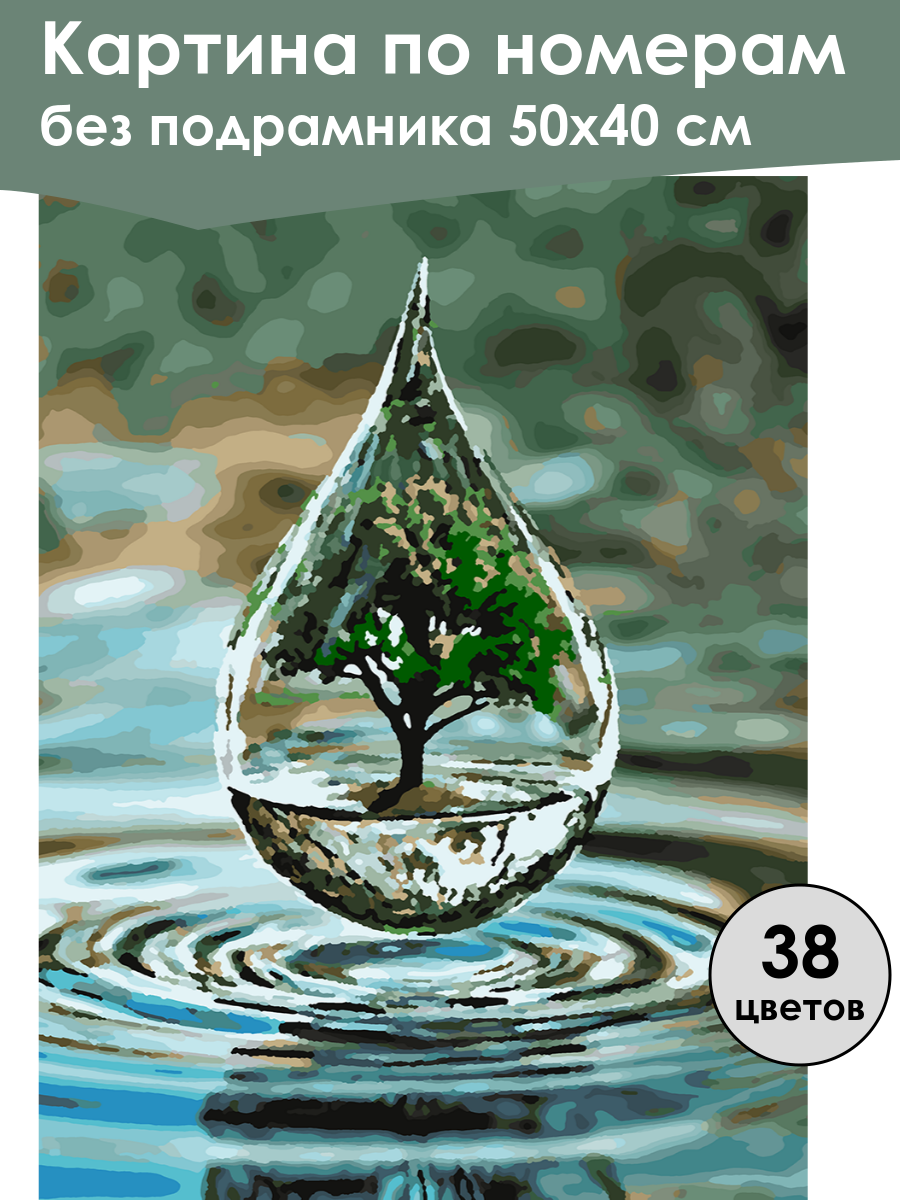 Картина по номерам
без подрамника 50х40 см

38
цветов