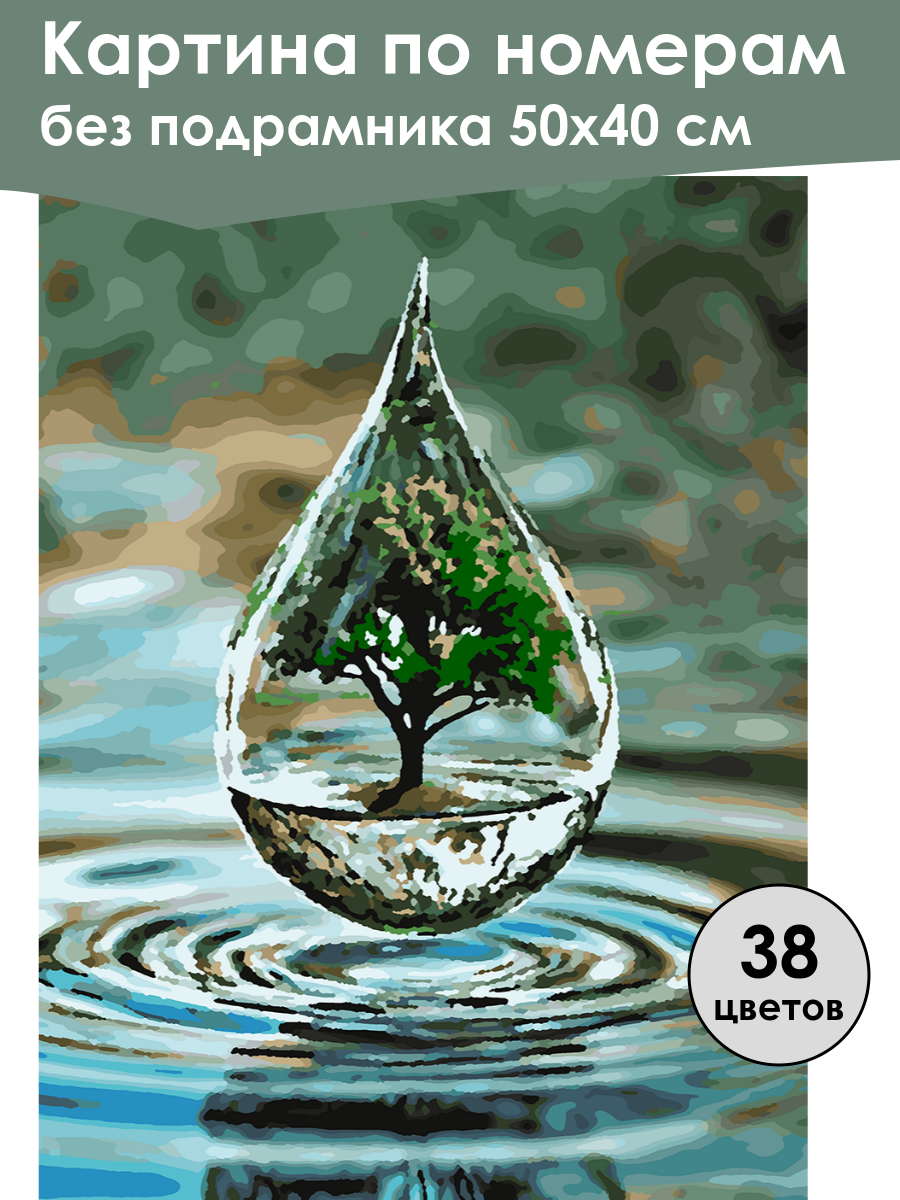 Картина по номерам
без подрамника 50х40 см

38
цветов