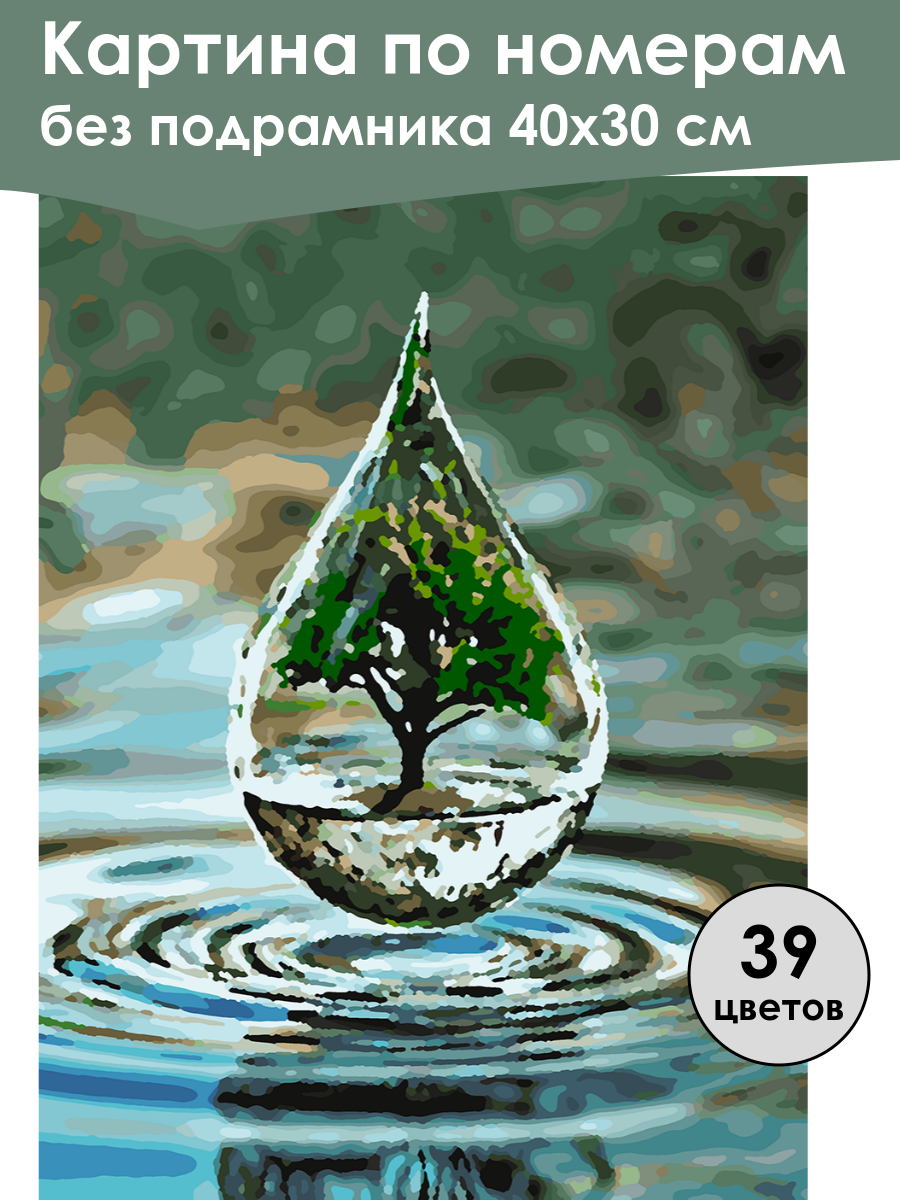 Картина по номерам
без подрамника 40х30 см

39
цветов