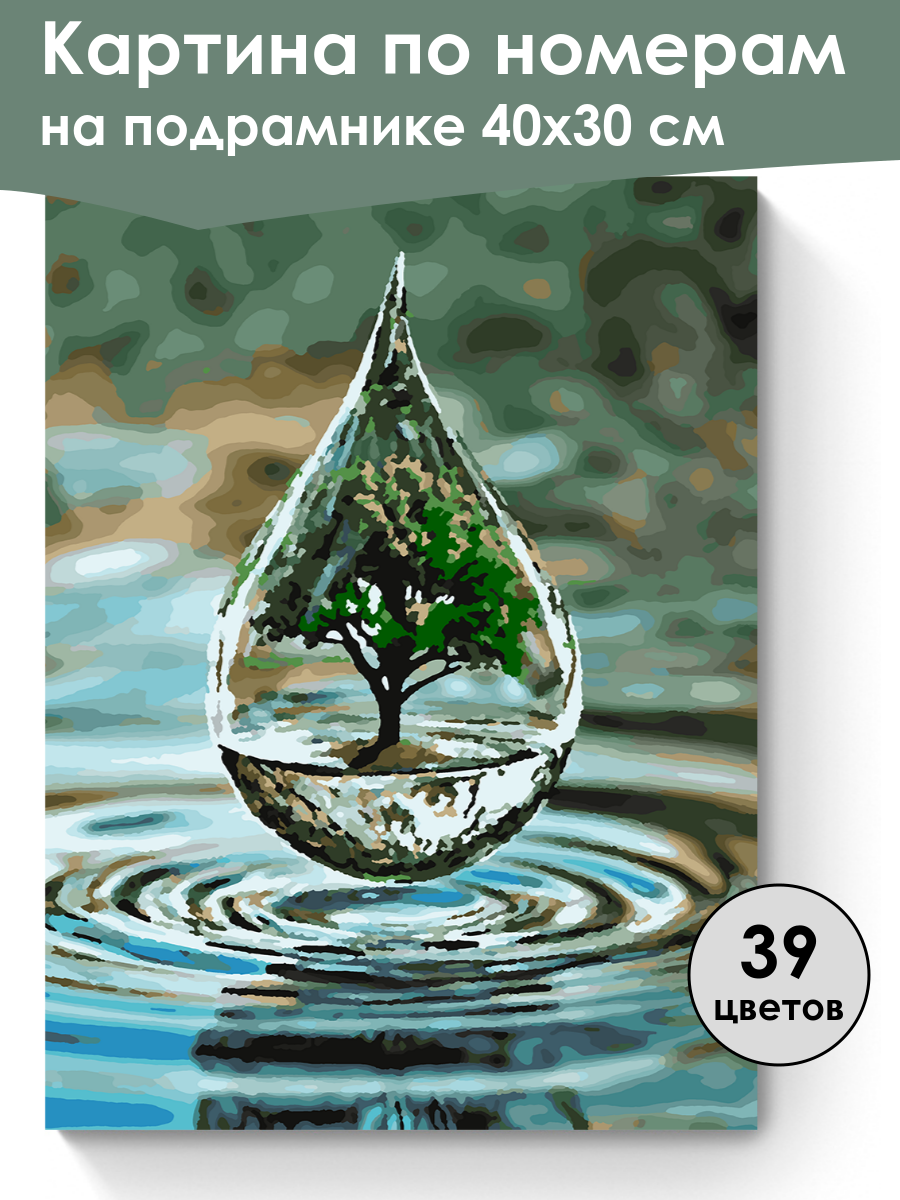 Картина по номерам
на подрамнике 40х30 см

39
цветов