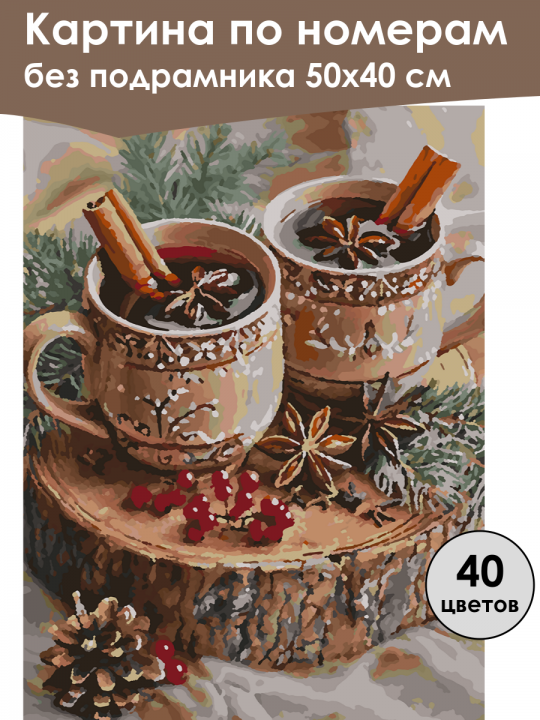 Картина по номерам
без подрамника 50х40 см

40
цветов