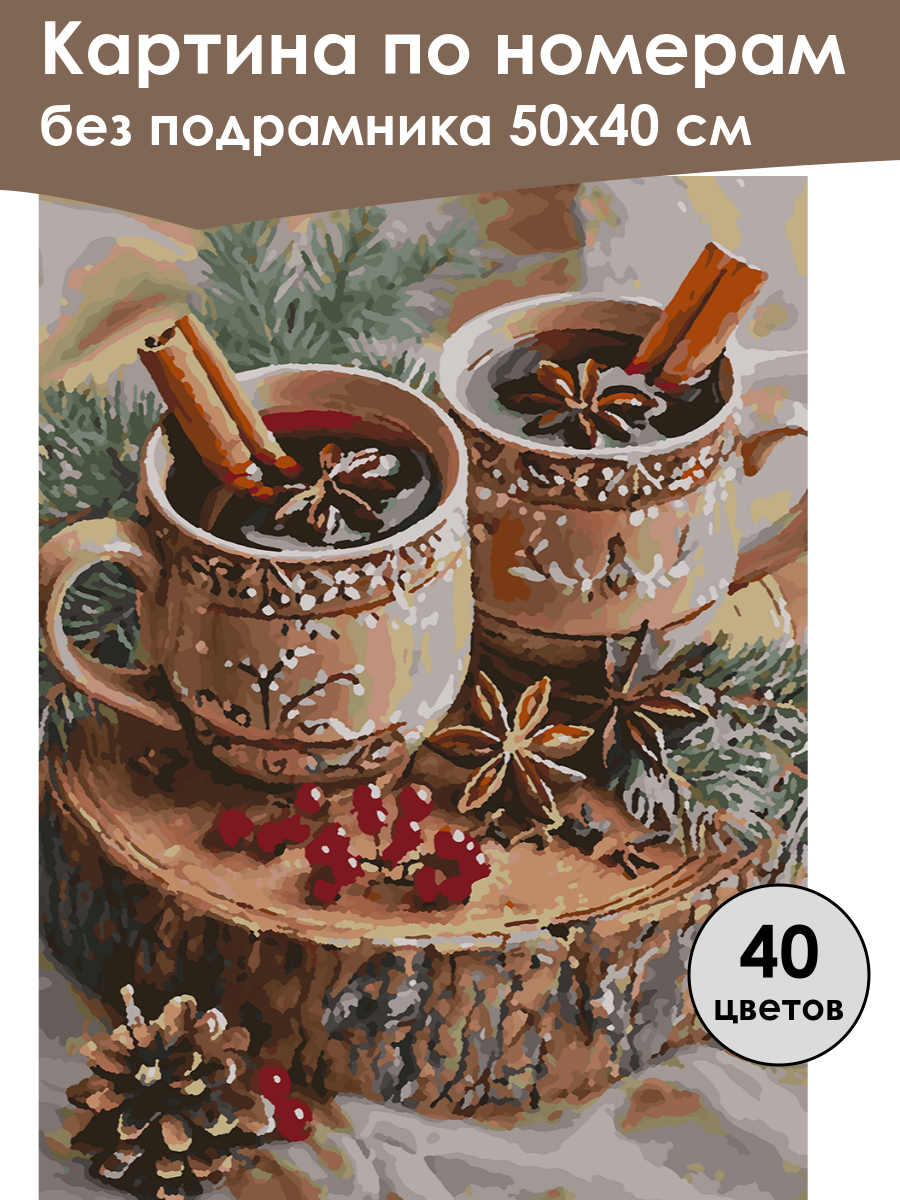 Картина по номерам
без подрамника 50х40 см

40
цветов