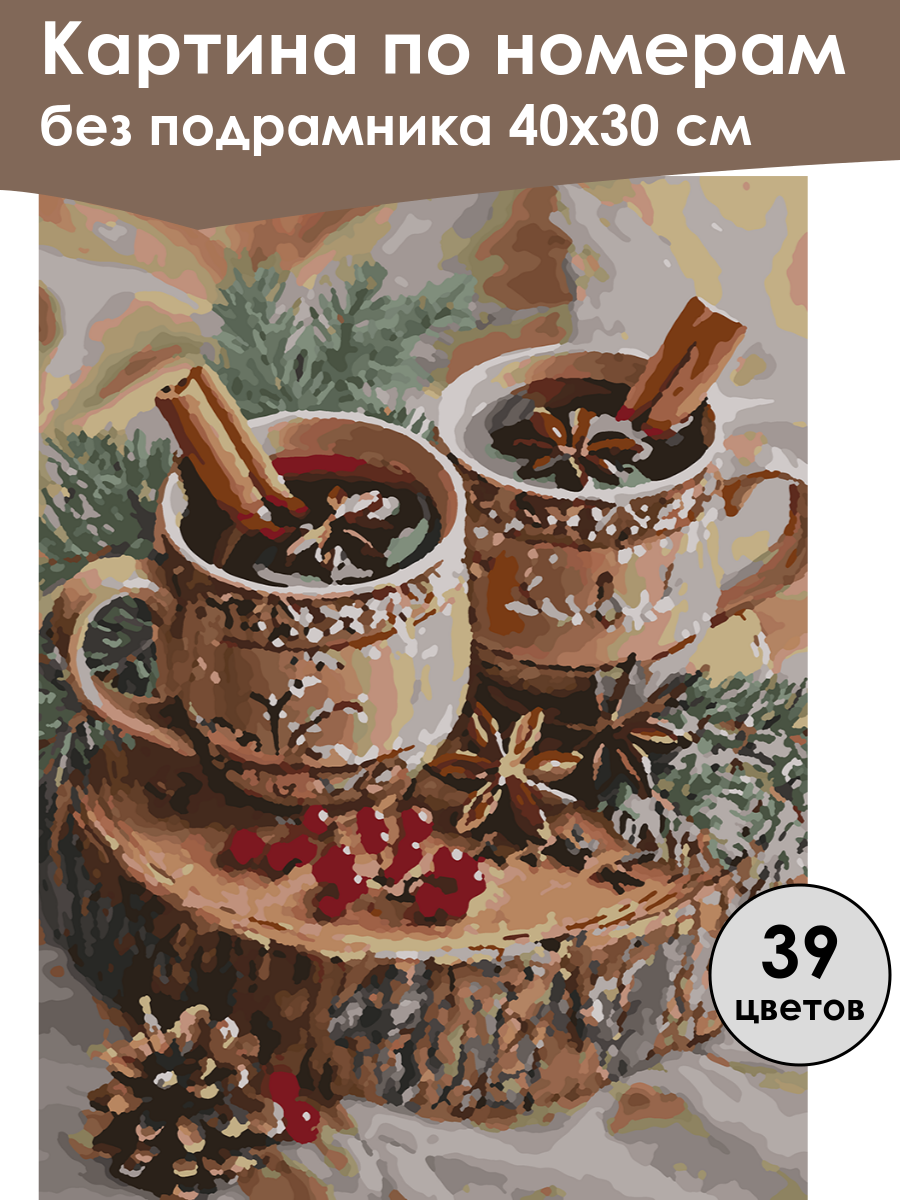 Картина по номерам
без подрамника 40x30 см

39
цветов