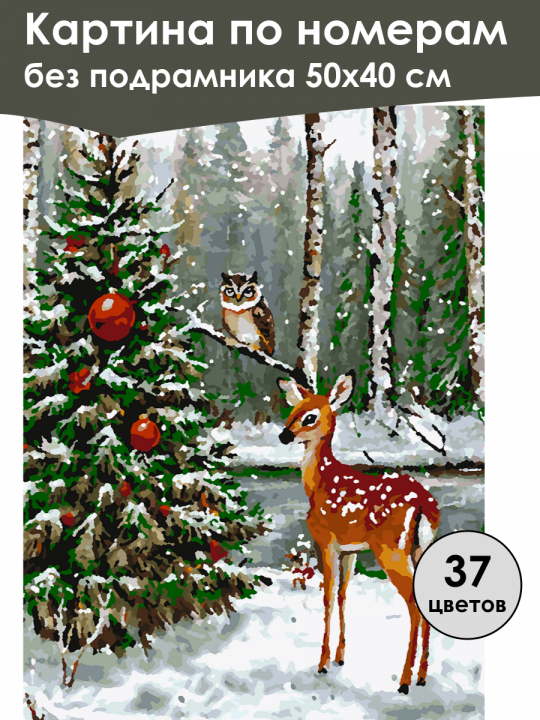 Картина по номерам
без подрамника 50х40 см

37
цветов