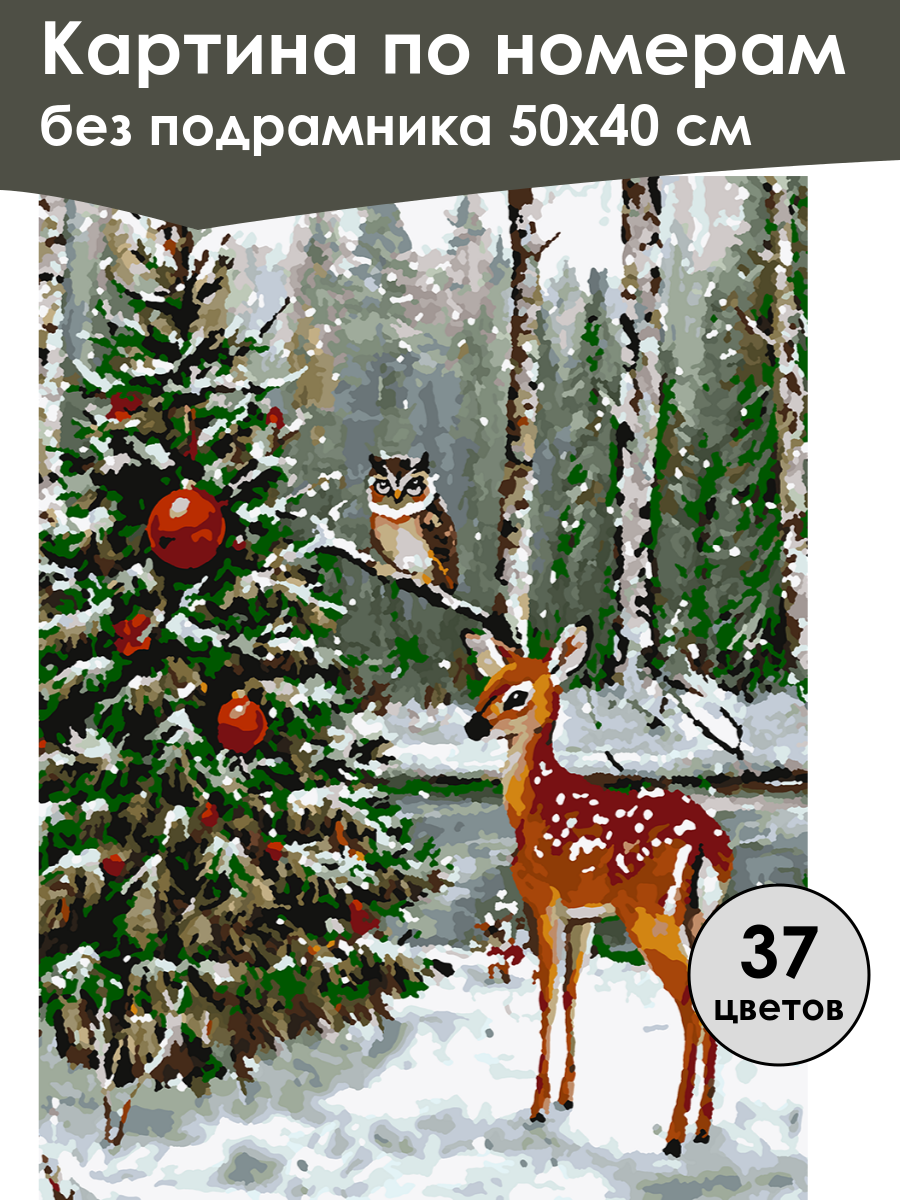 Картина по номерам
без подрамника 50х40 см

37
цветов