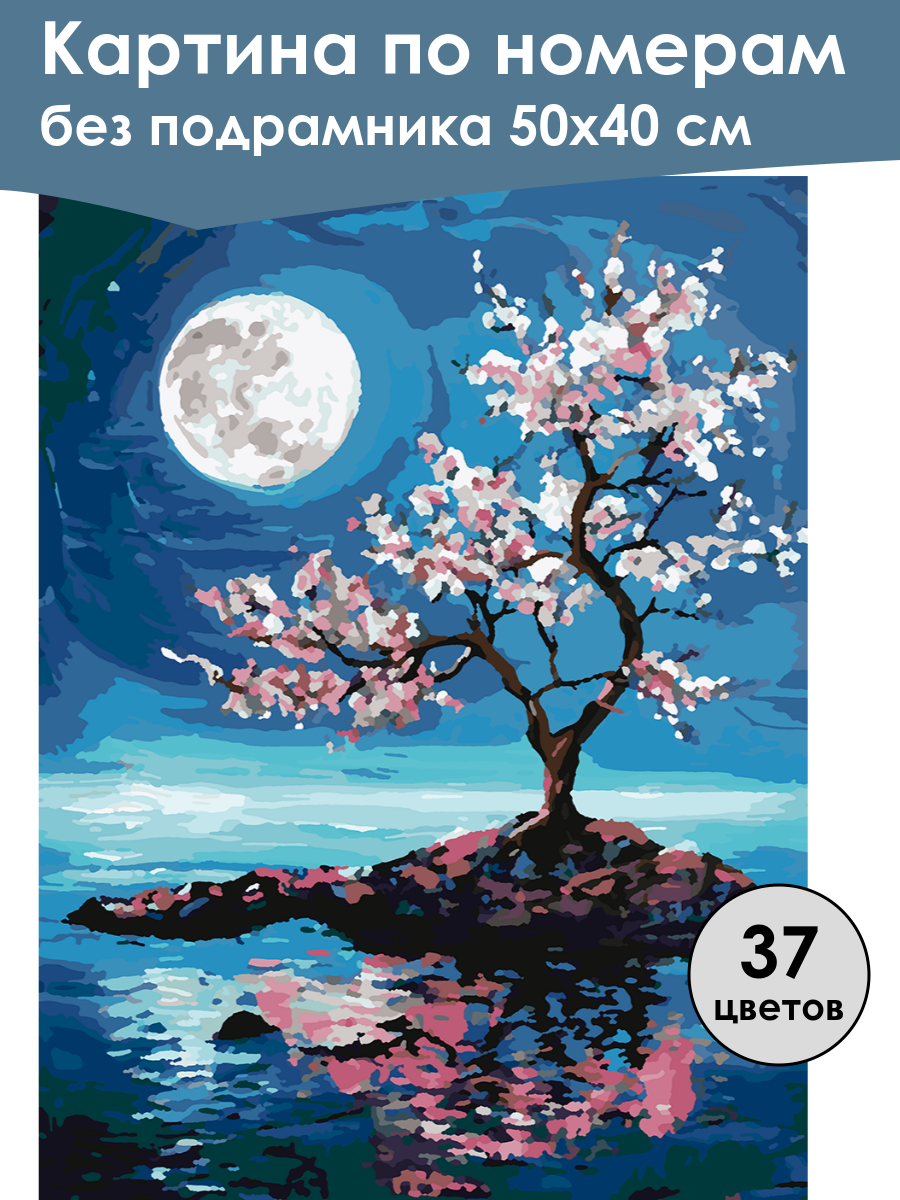 Картина по номерам
без подрамника 50х40 см

37
цветов