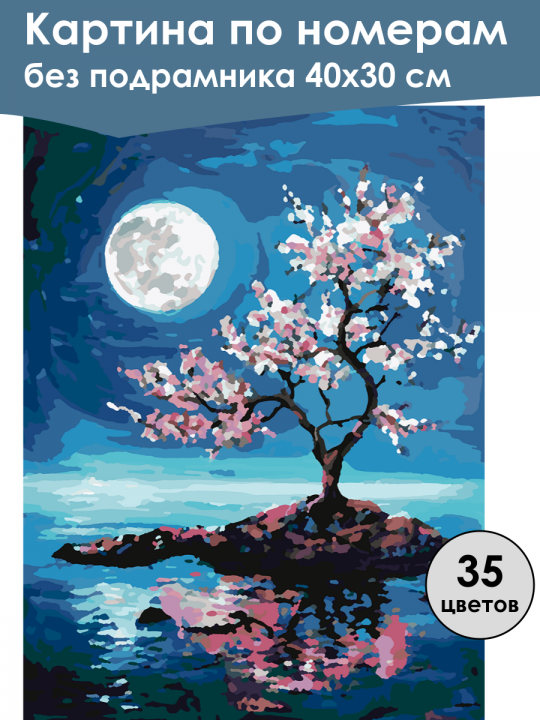 Картина по номерам
без подрамника 40х30 см

35
цветов