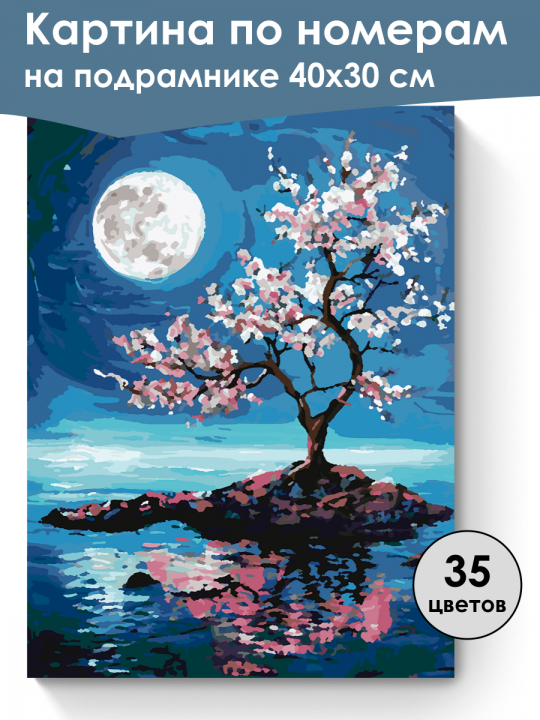 Картина по номерам
на подрамнике 40х30 см

35
цветов