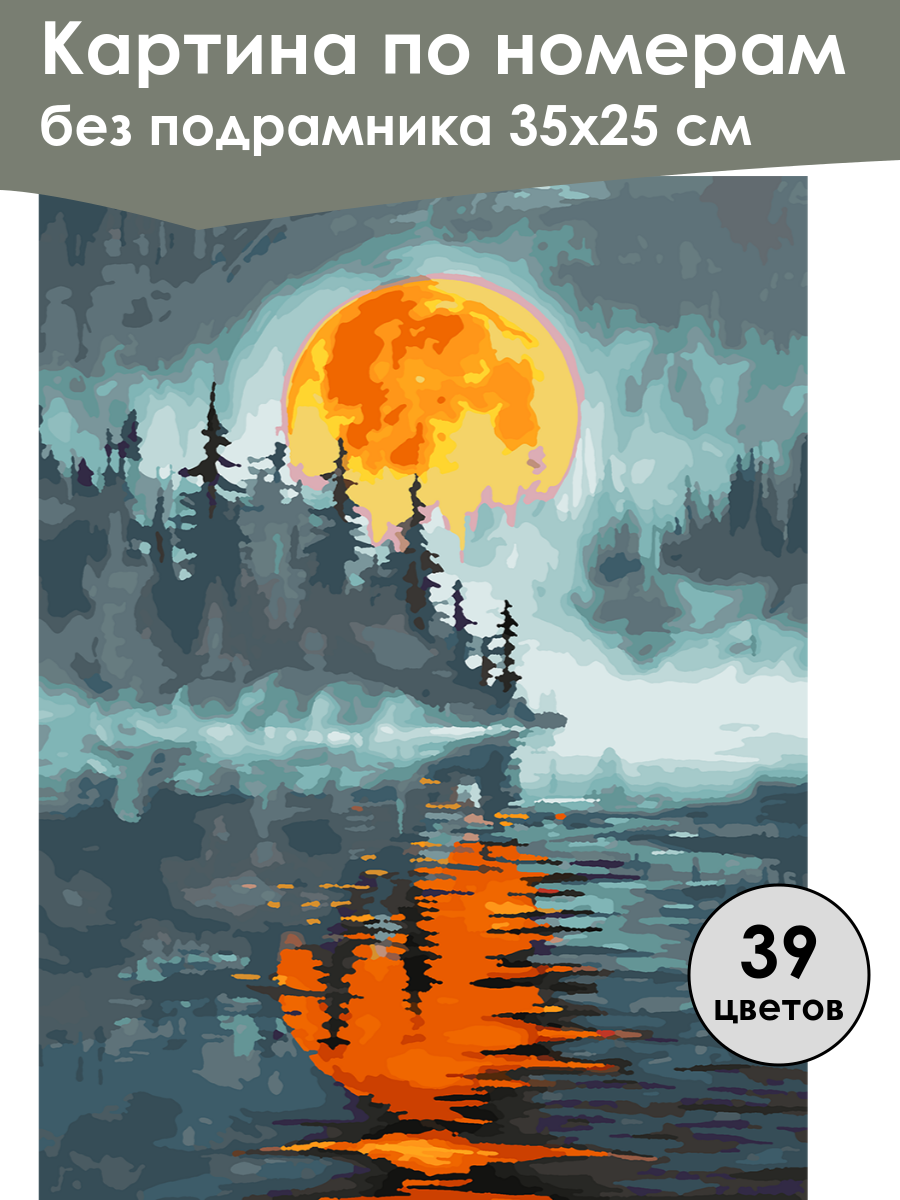 Картина по номерам
без подрамника 35х25 см

39
цветов