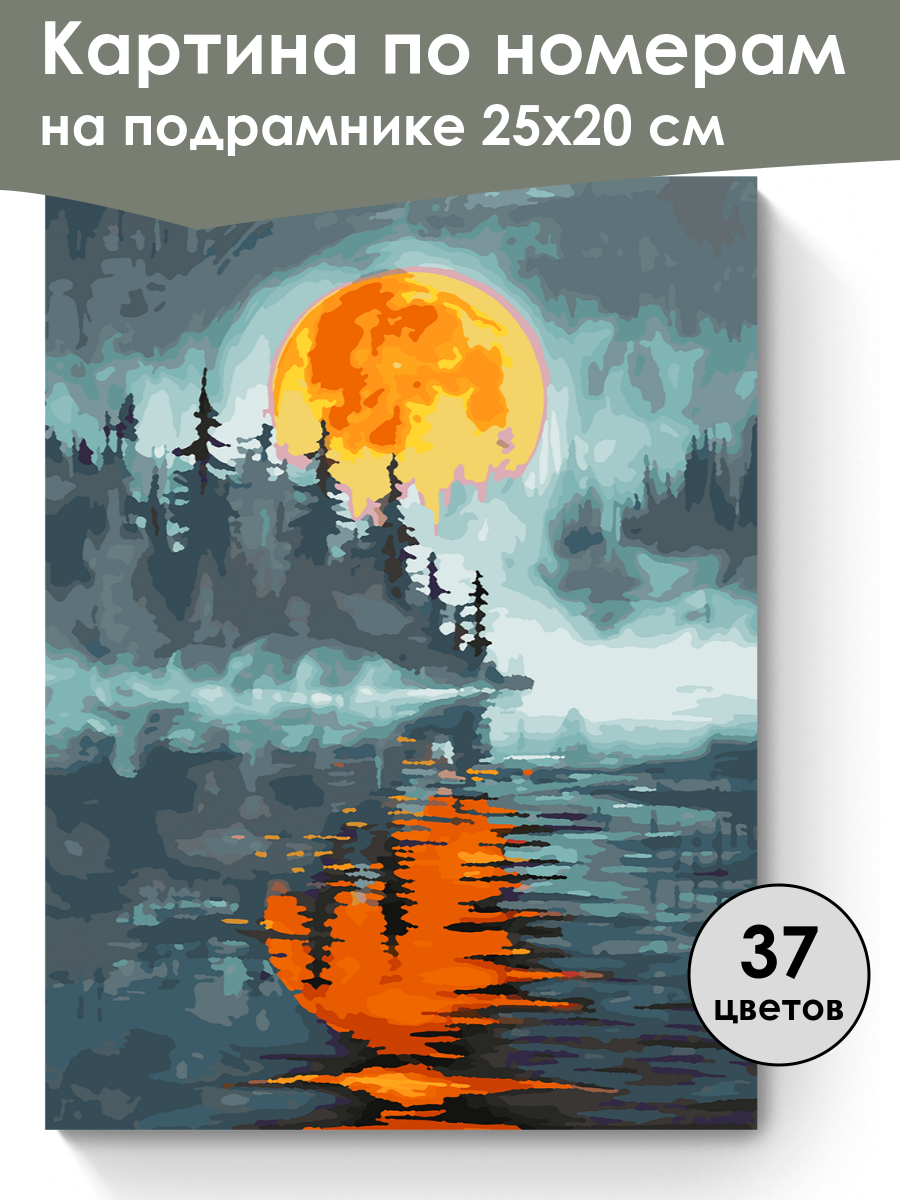 Картина по номерам
на подрамнике 25х20 см

37
цветов