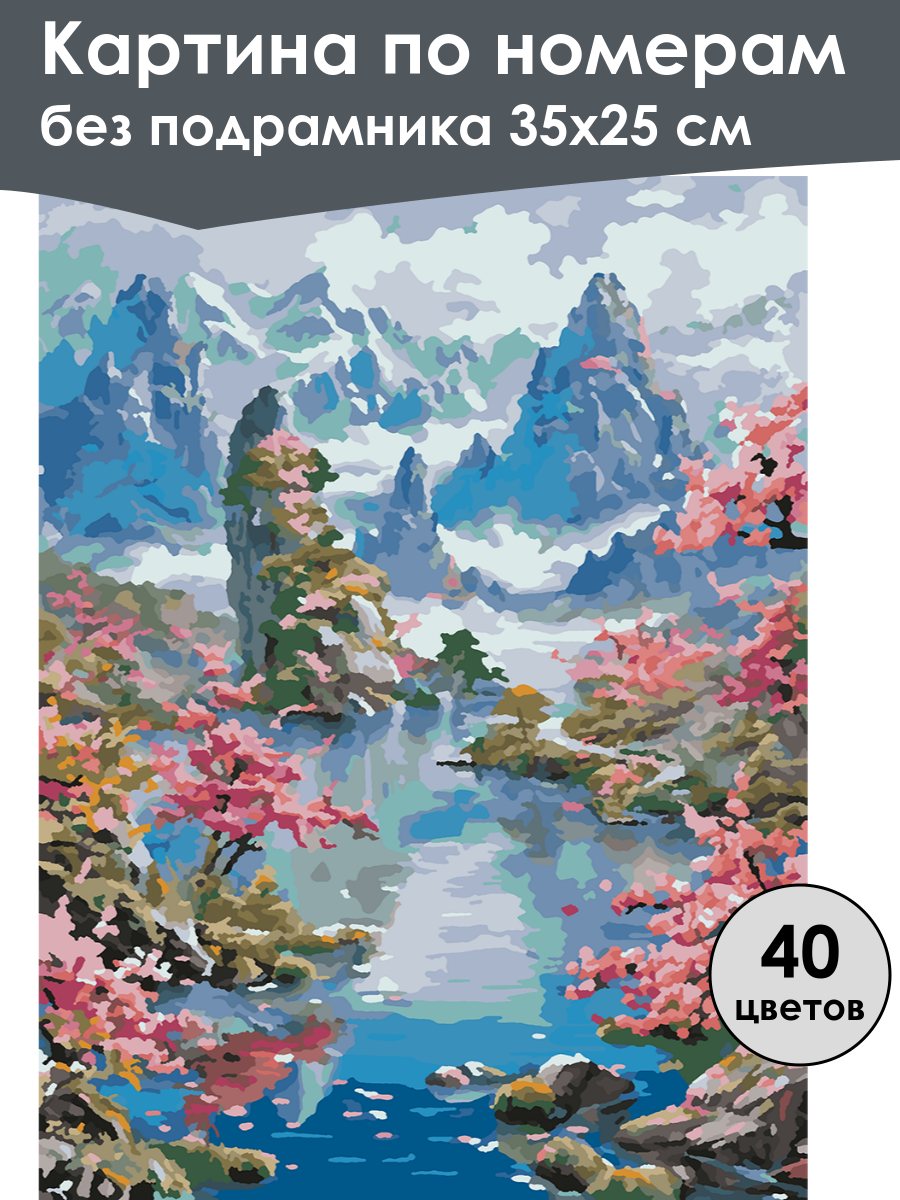 Картина по номерам
без подрамника 35х25 см

40
цветов