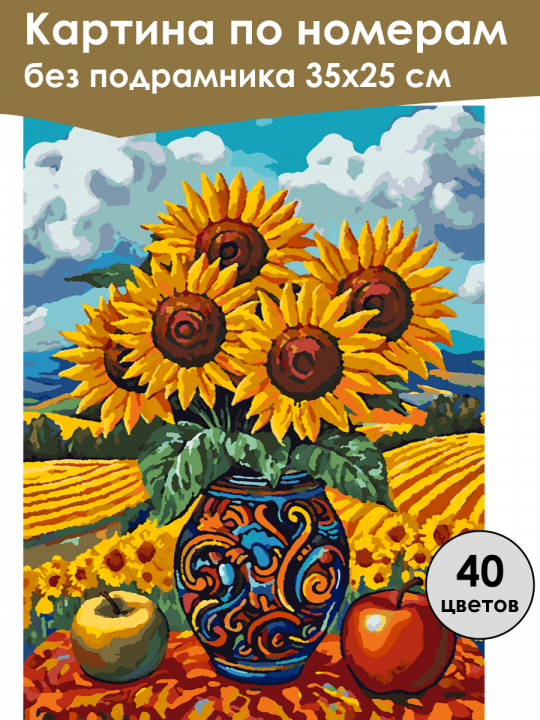 Картина по номерам
без подрамника 35х25 см

40
цветов