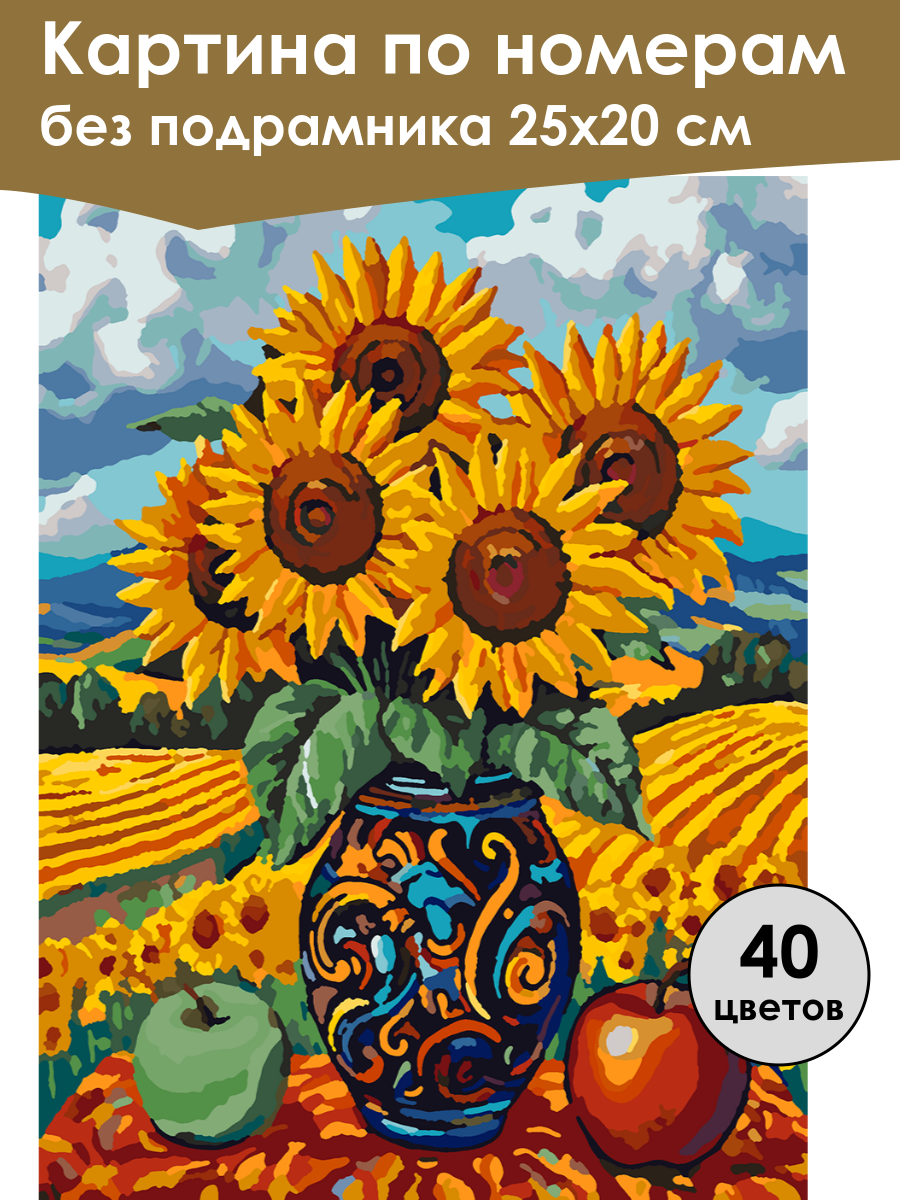 Картина по номерам
без подрамника 25х20 см

40
цветов