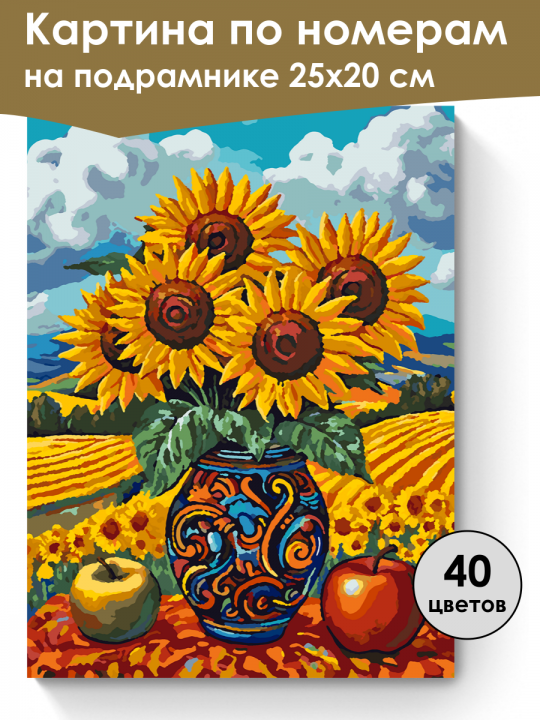 Картина по номерам
на подрамнике 25х20 см

40
цветов