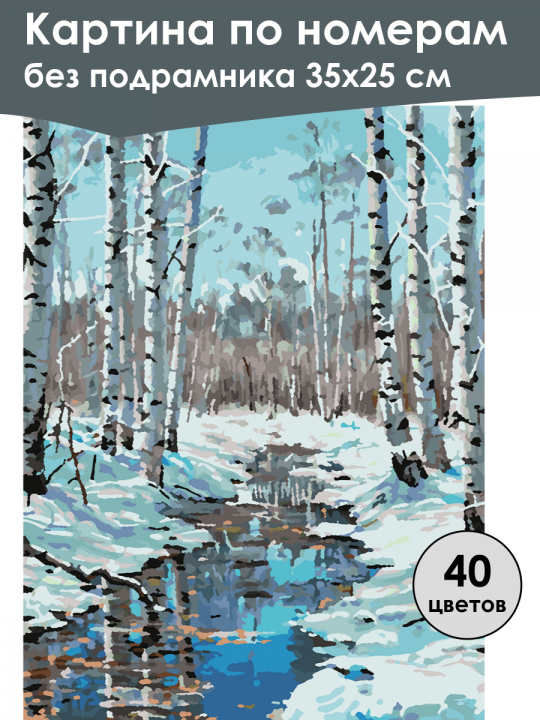 Картина по номерам
без подрамника 35х25 см

40
цветов