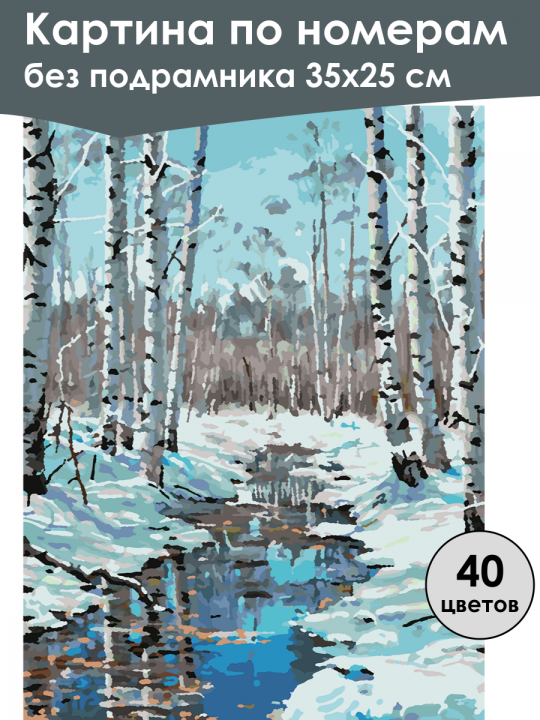 Картина по номерам
без подрамника 35х25 см

40
цветов