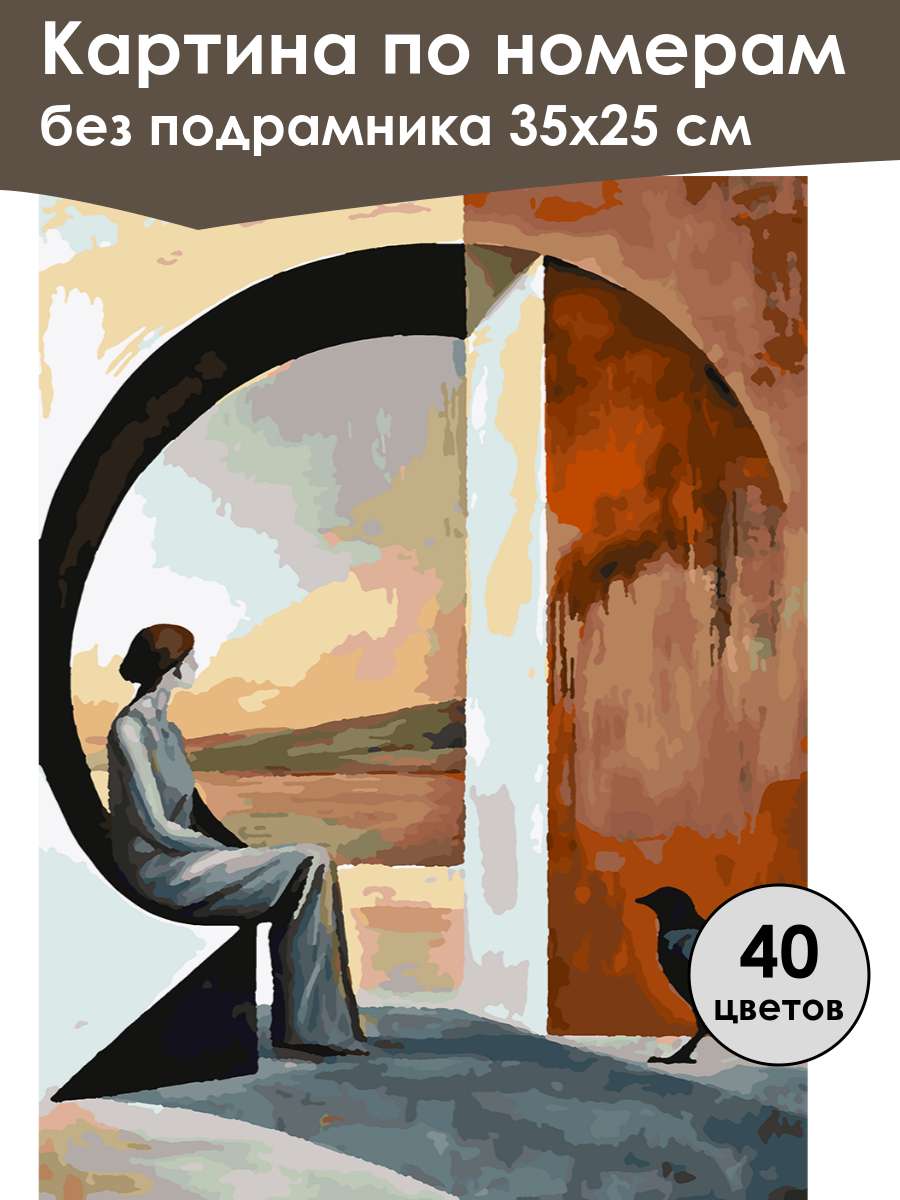 Картина по номерам
без подрамника 35х25 см

40
цветов