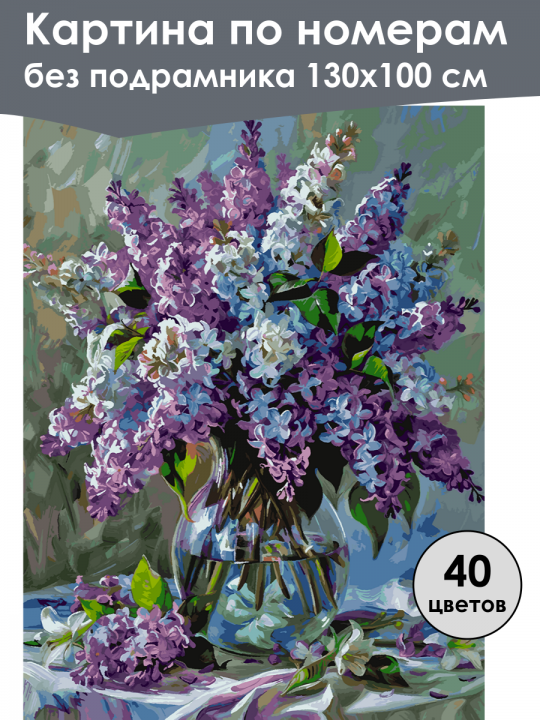 Картина по номерам без подрамника 130х100 см

40 цветов