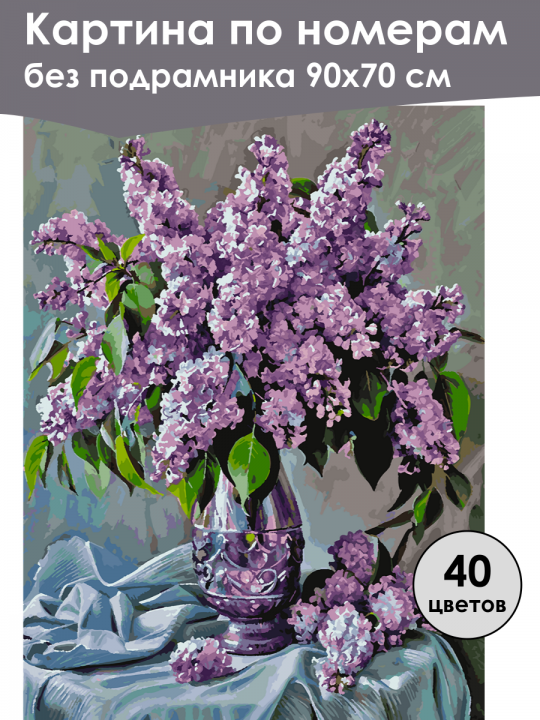 Картина по номерам
без подрамника 90х70 см

40
цветов