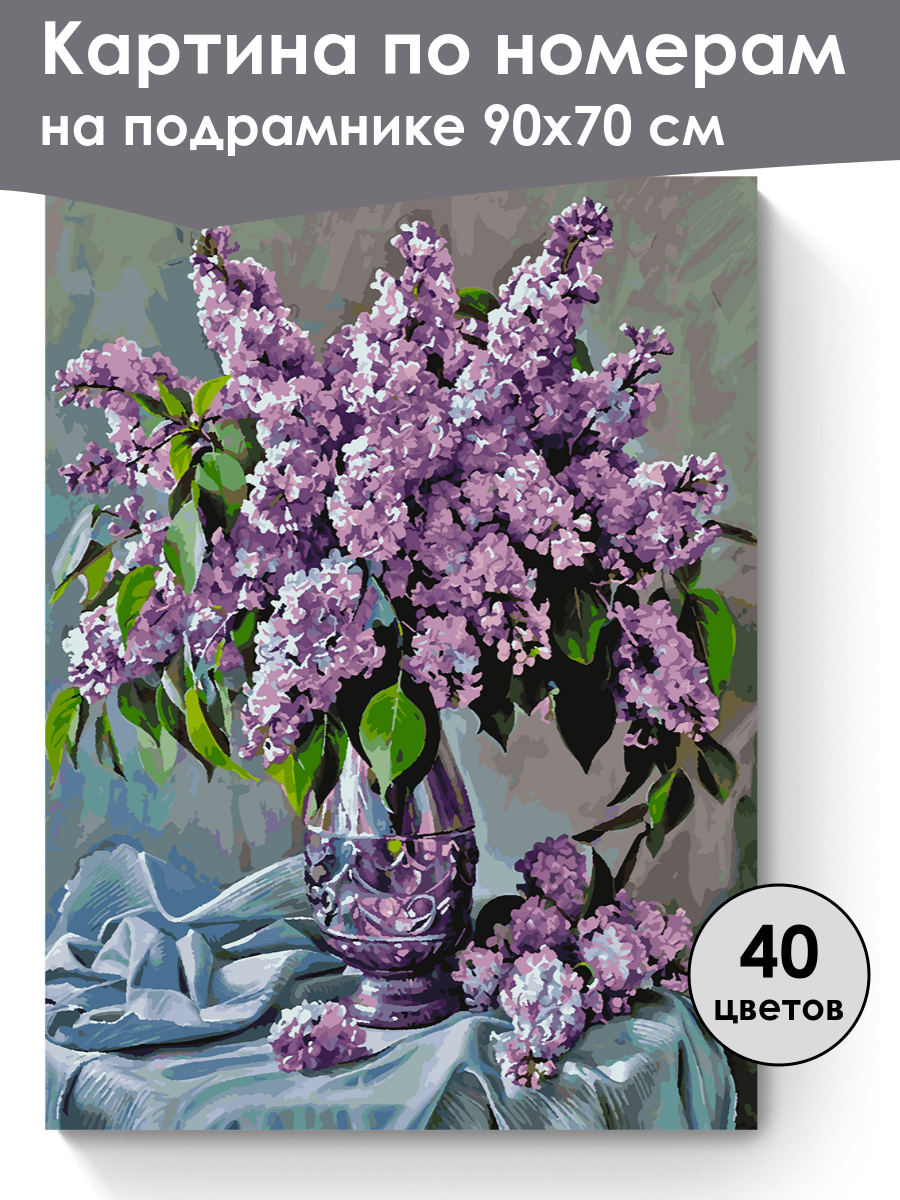 Картина по номерам
на подрамнике 90х70 см

40
цветов