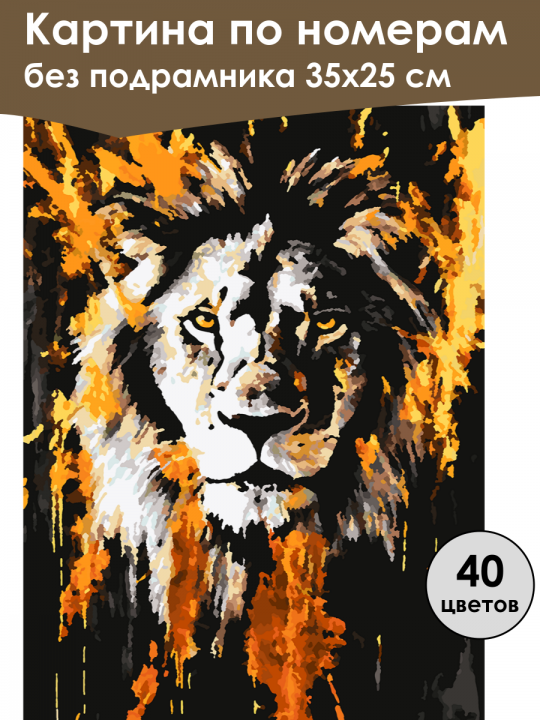 Картина по номерам
без подрамника 35х25 см

40
цветов