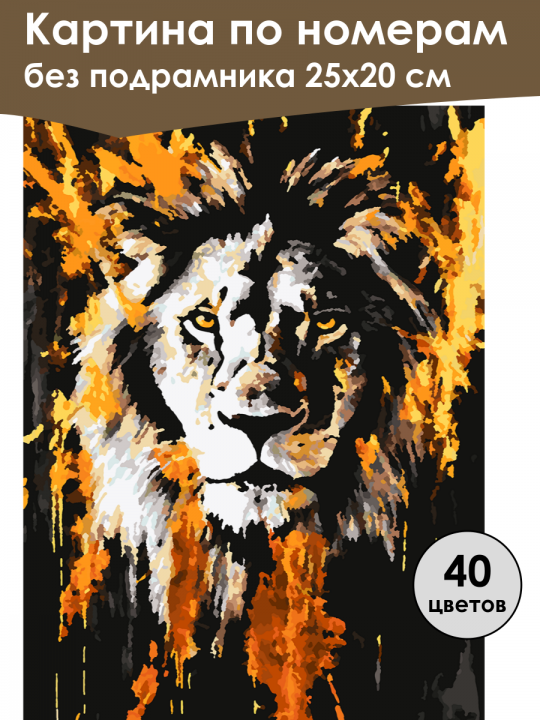 Картина по номерам
без подрамника 25х20 см

40
цветов