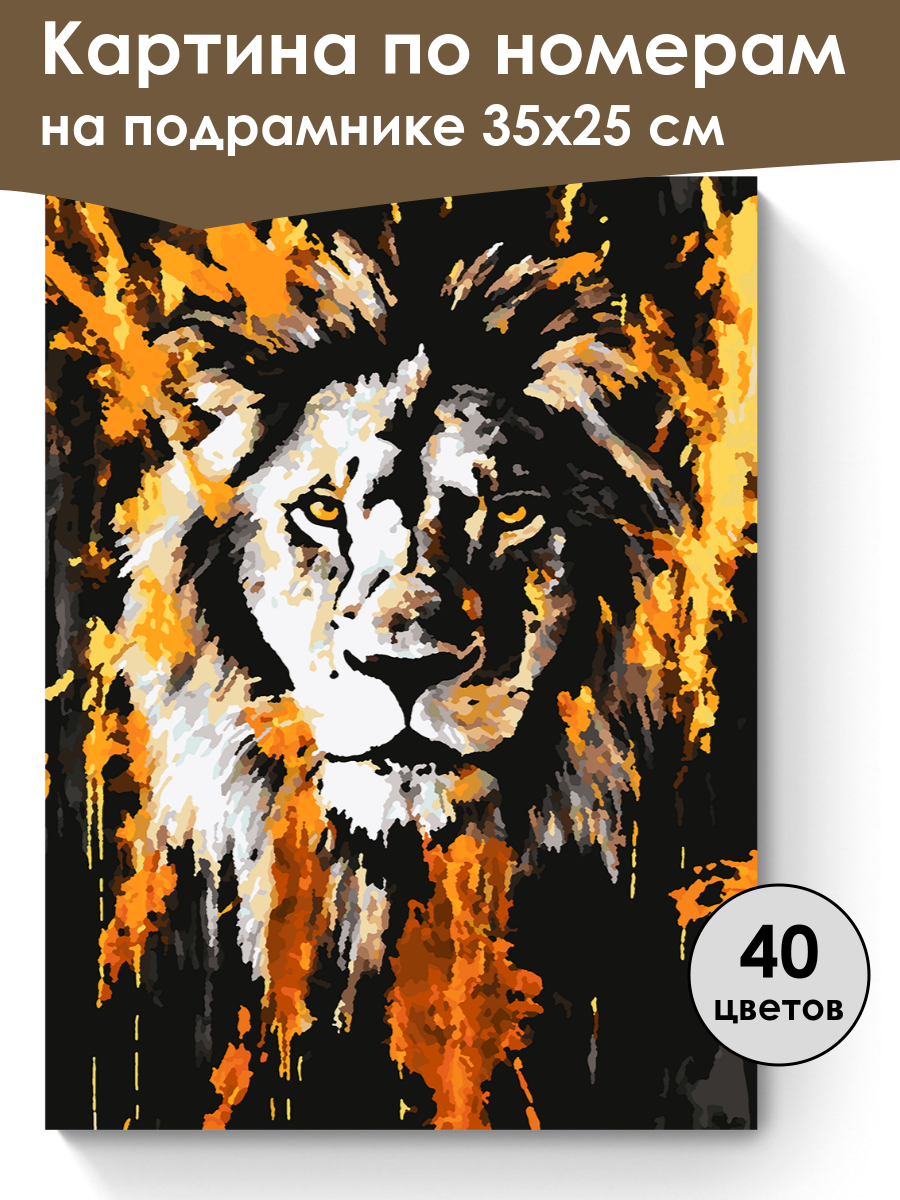 Картина по номерам на подрамнике 35х25 см

40 цветов