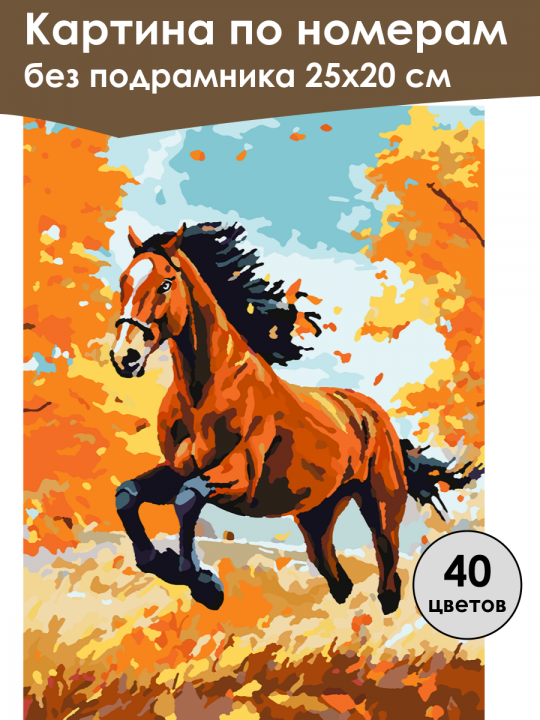 Картина по номерам
без подрамника 25х20 см

40
цветов