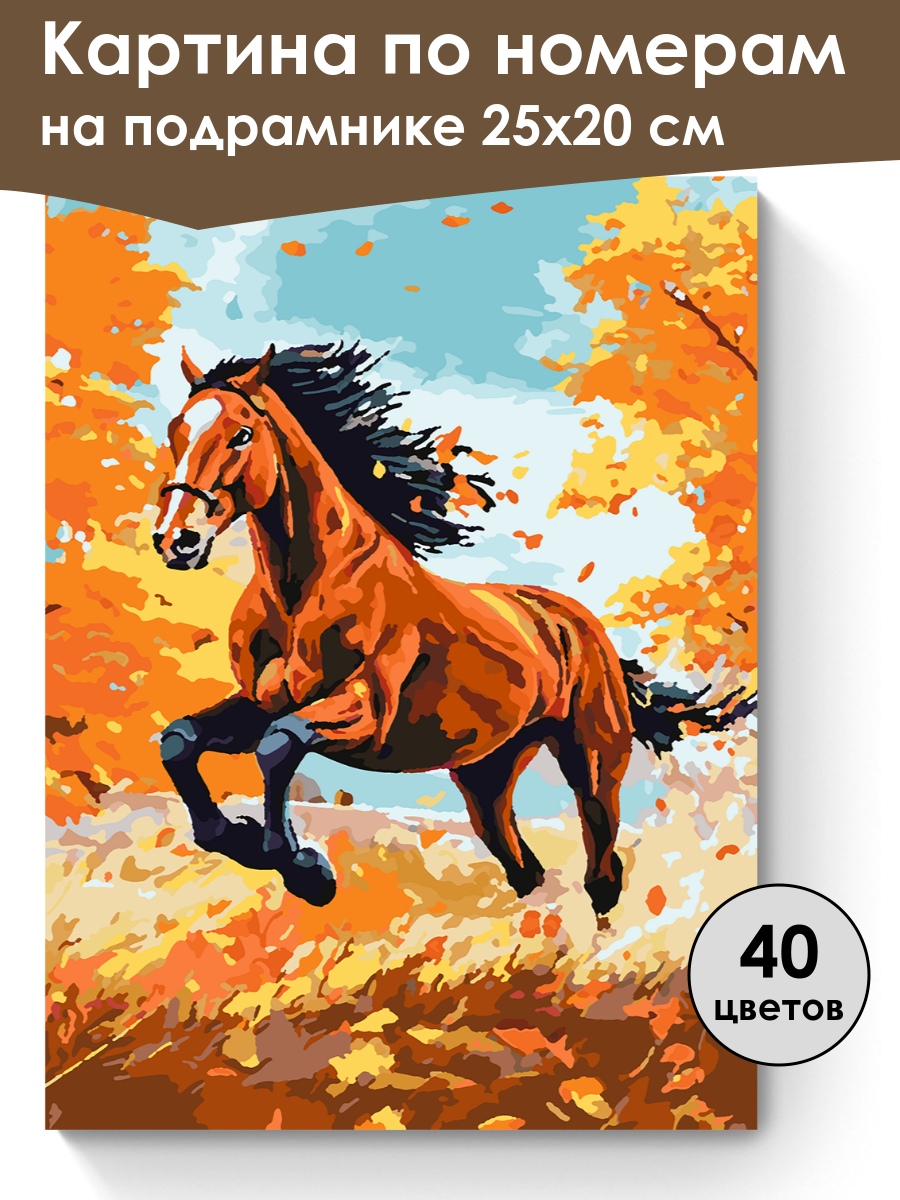 Картина по номерам на подрамнике 25х20 см

40 цветов