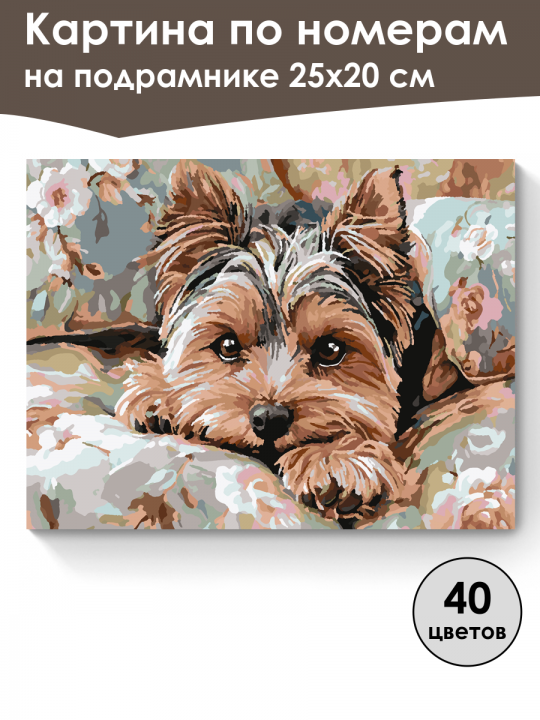 Картина по номерам
на подрамнике 25х20 см

40
цветов