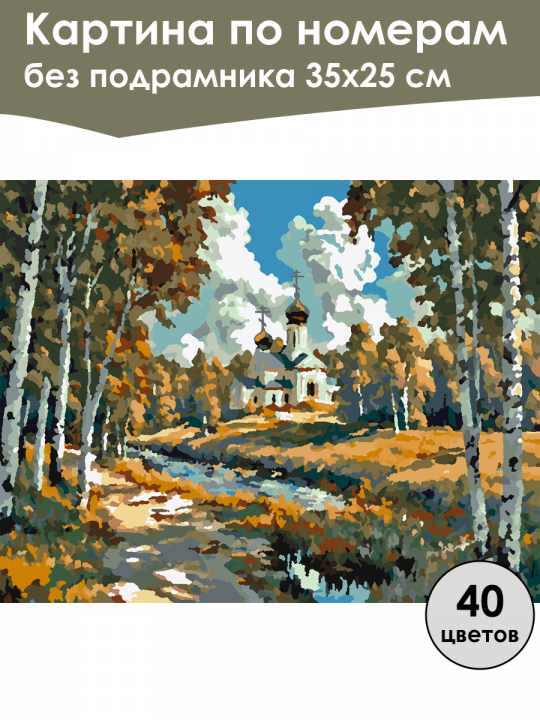 Картина по номерам
без подрамника 35х25 см

40
цветов