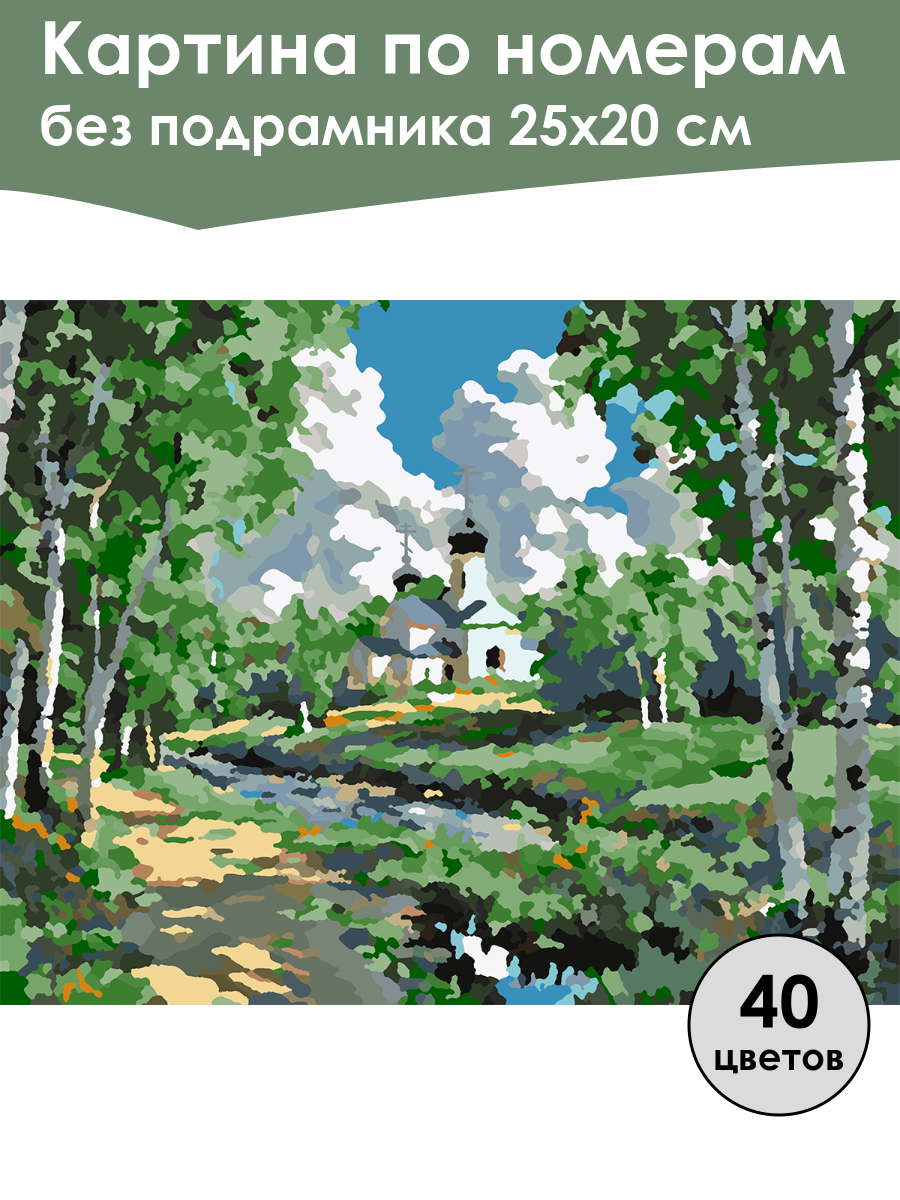 Картина по номерам
без подрамника 25х20 см

40
цветов