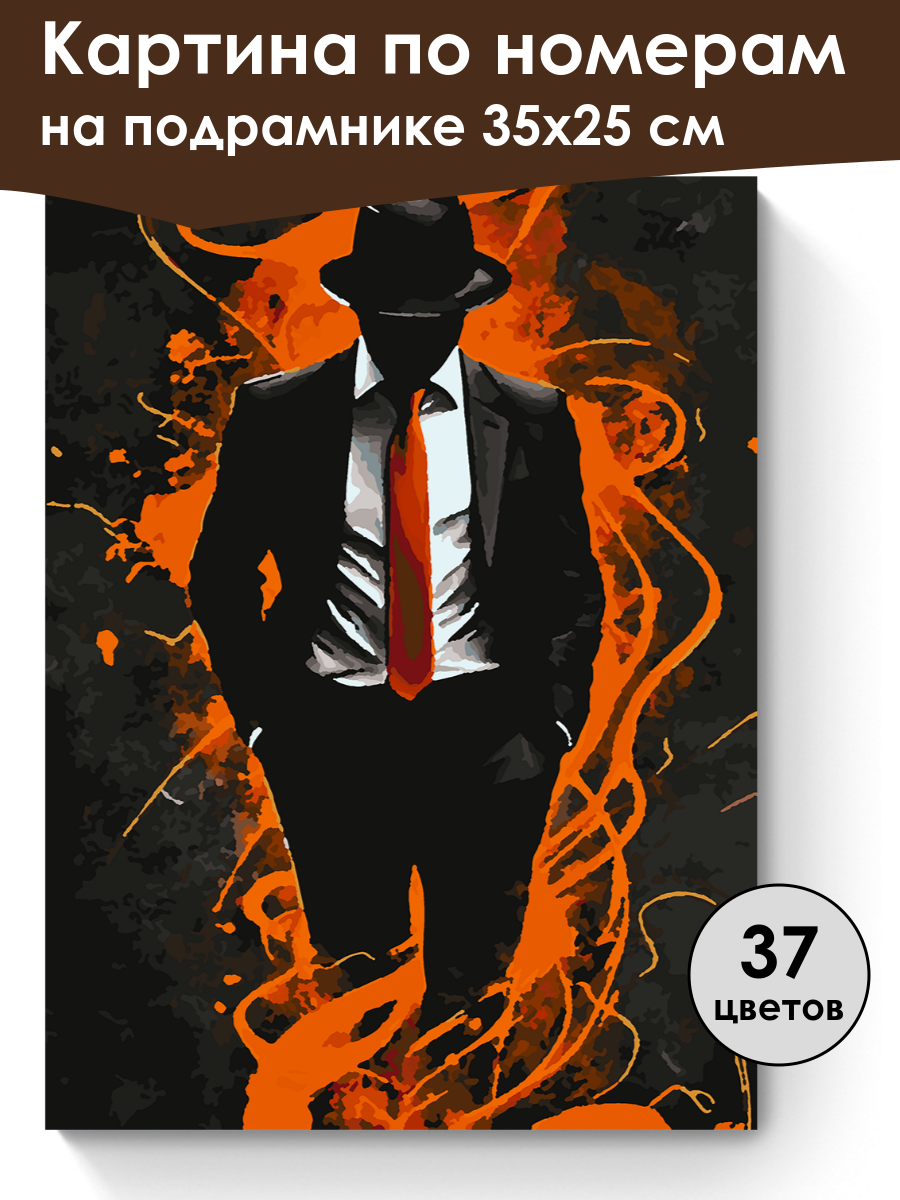 Картина по номерам
на подрамнике 35х25 см

37
цветов