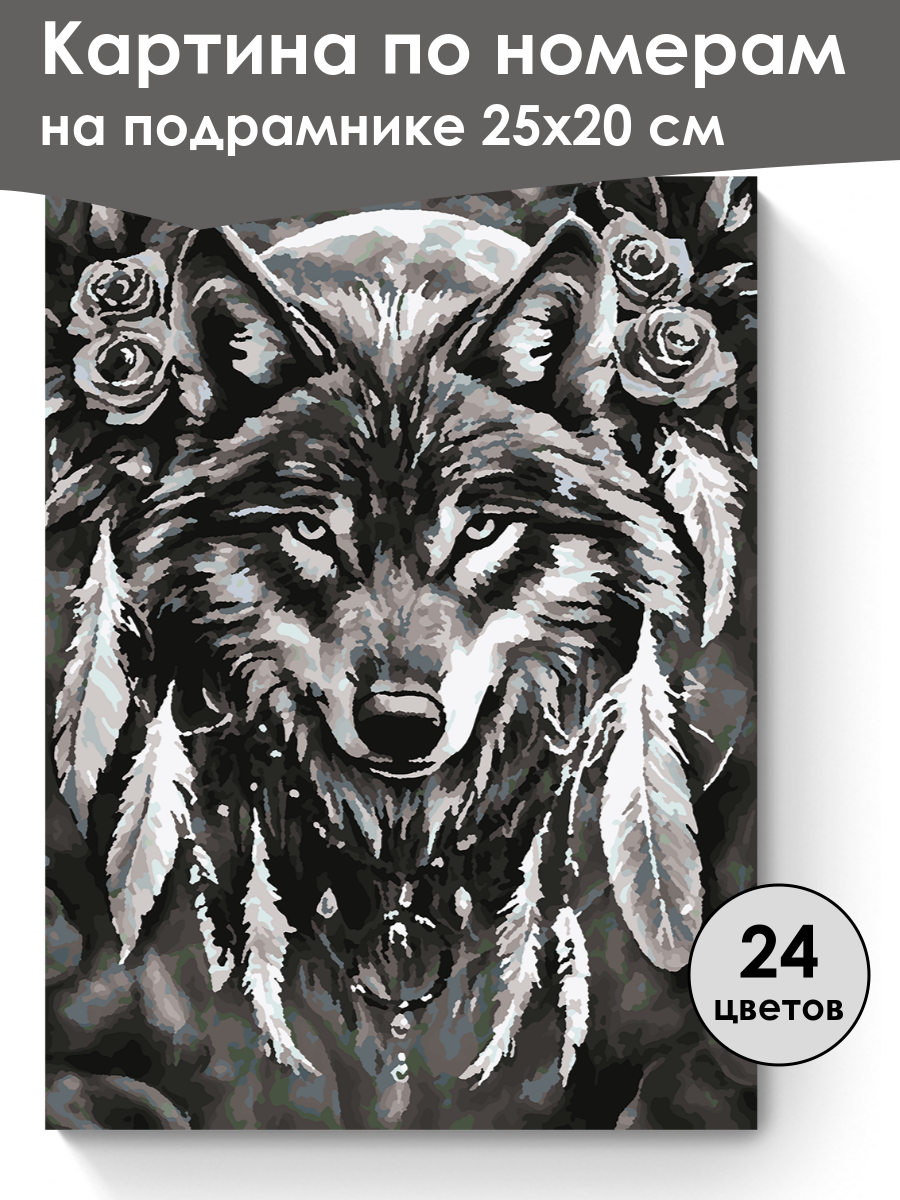 Картина по номерам
на подрамнике 25х20 см

24
цветов