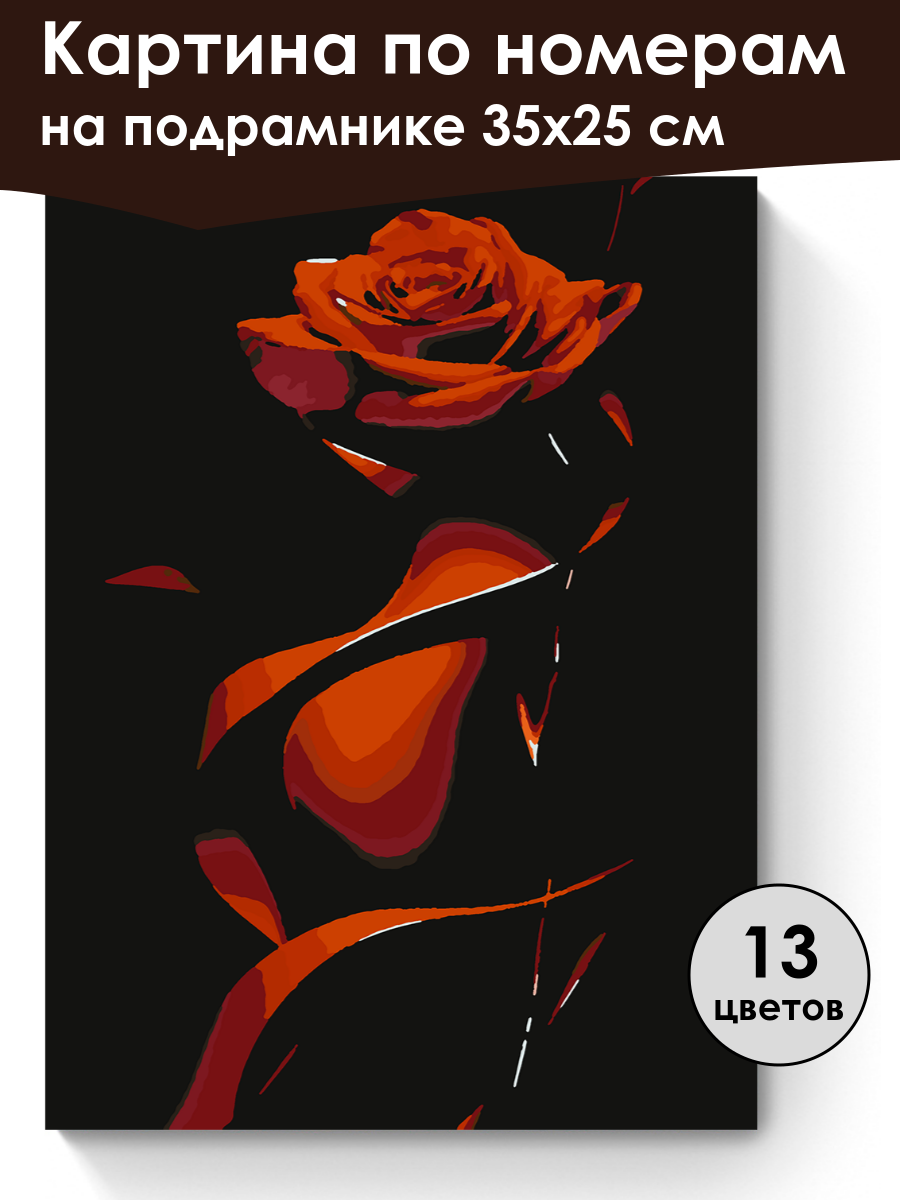 Картина по номерам
на подрамнике 35х25 см

13
цветов