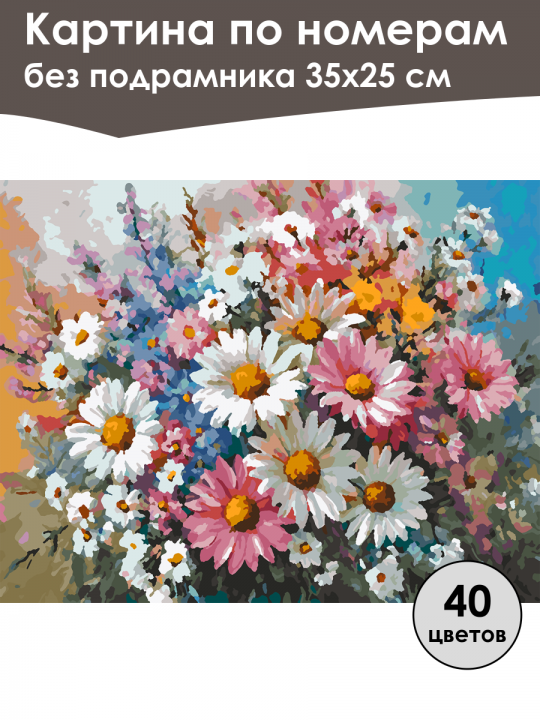 Картина по номерам без подрамника 35х25 см

40 цветов